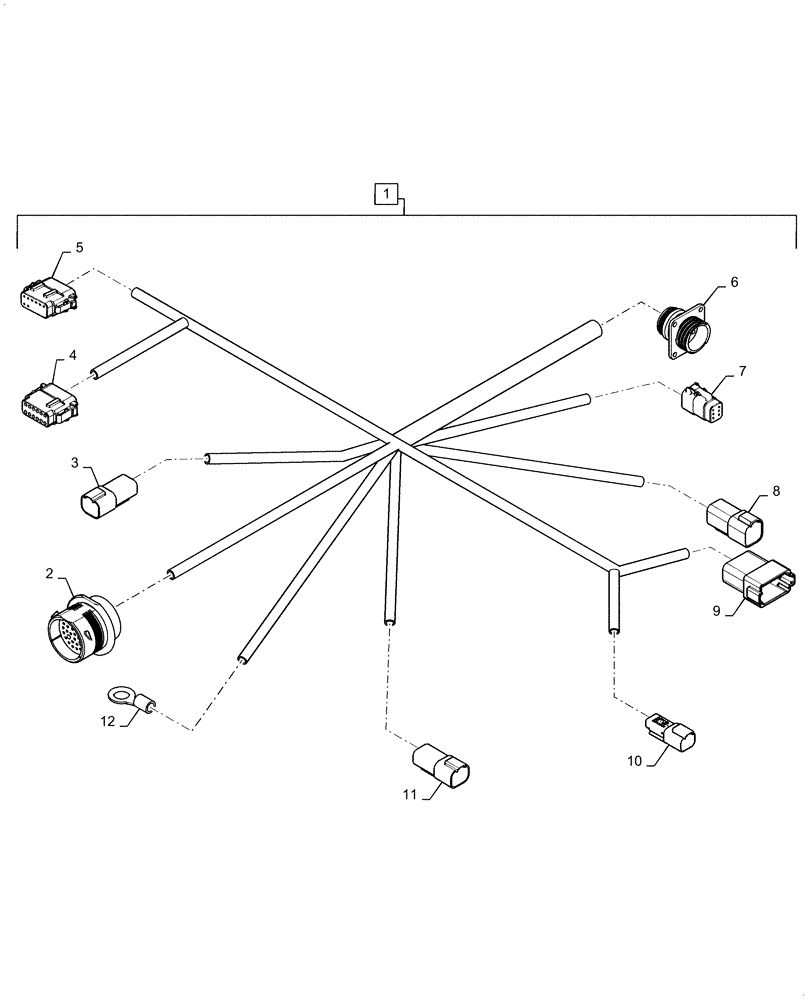 1
5
6
4
7
3
8
2
9
12
10
11