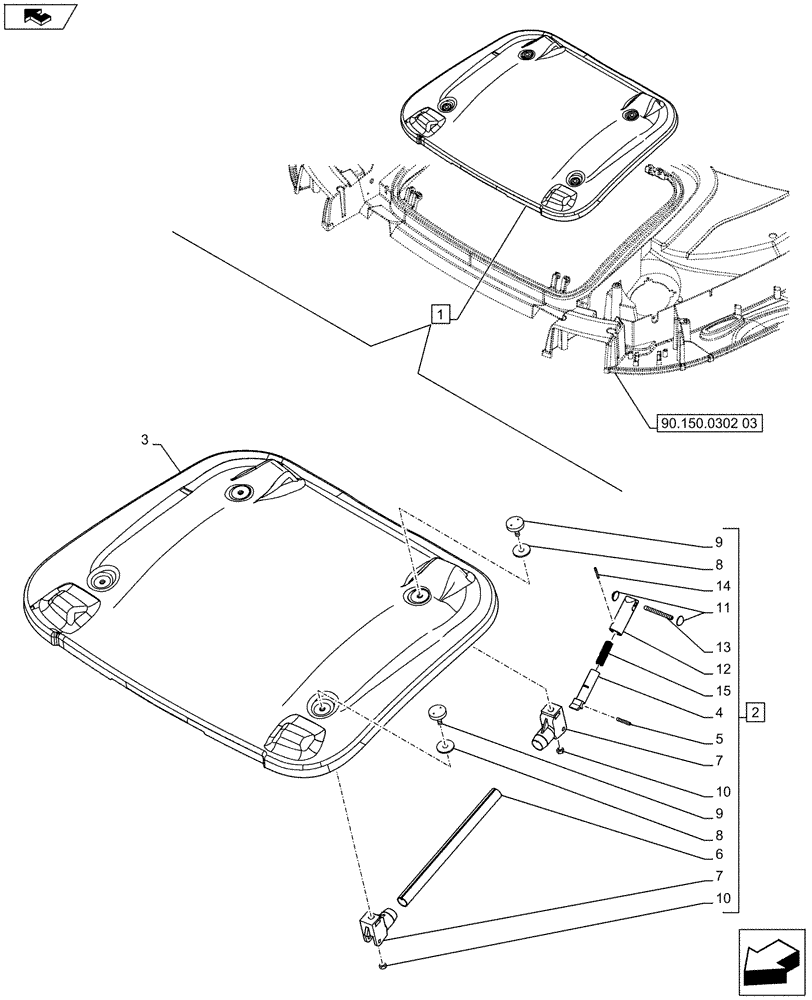 1

90.150.0302 03

3

9
8
14
11
13
12
15
4
5
7
10
9
8
6
7
10

2