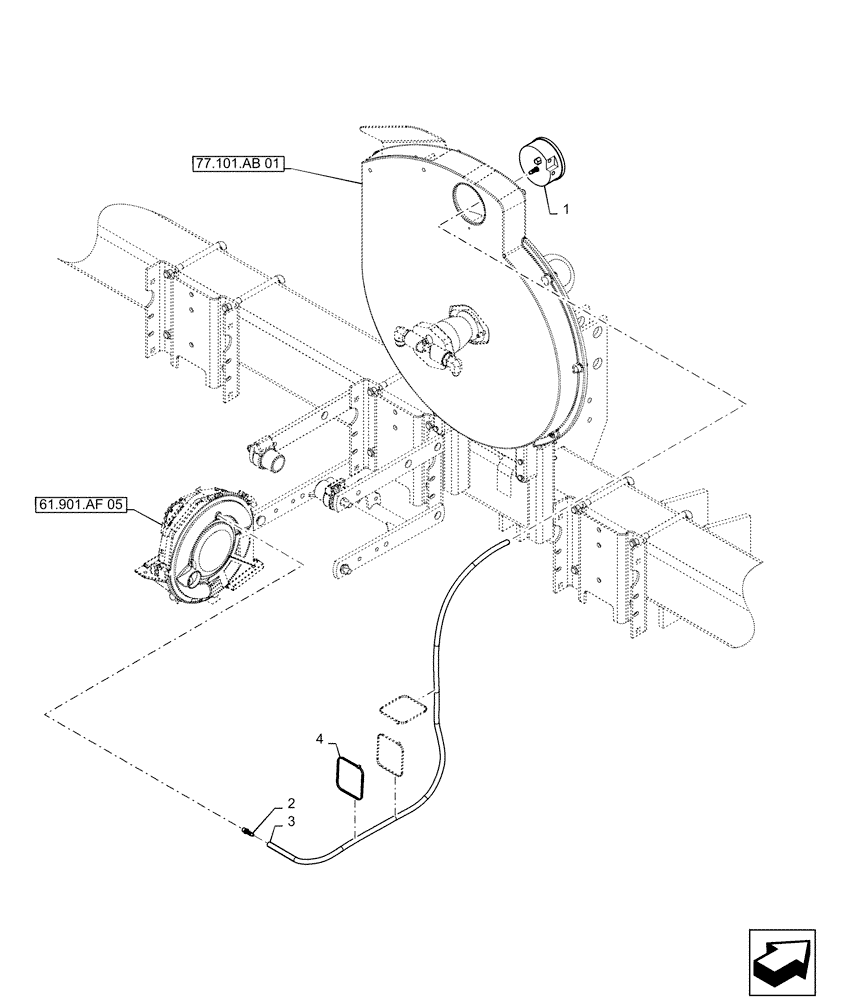 77.101.AB 01

1

61.901.AF 05

4

2

3