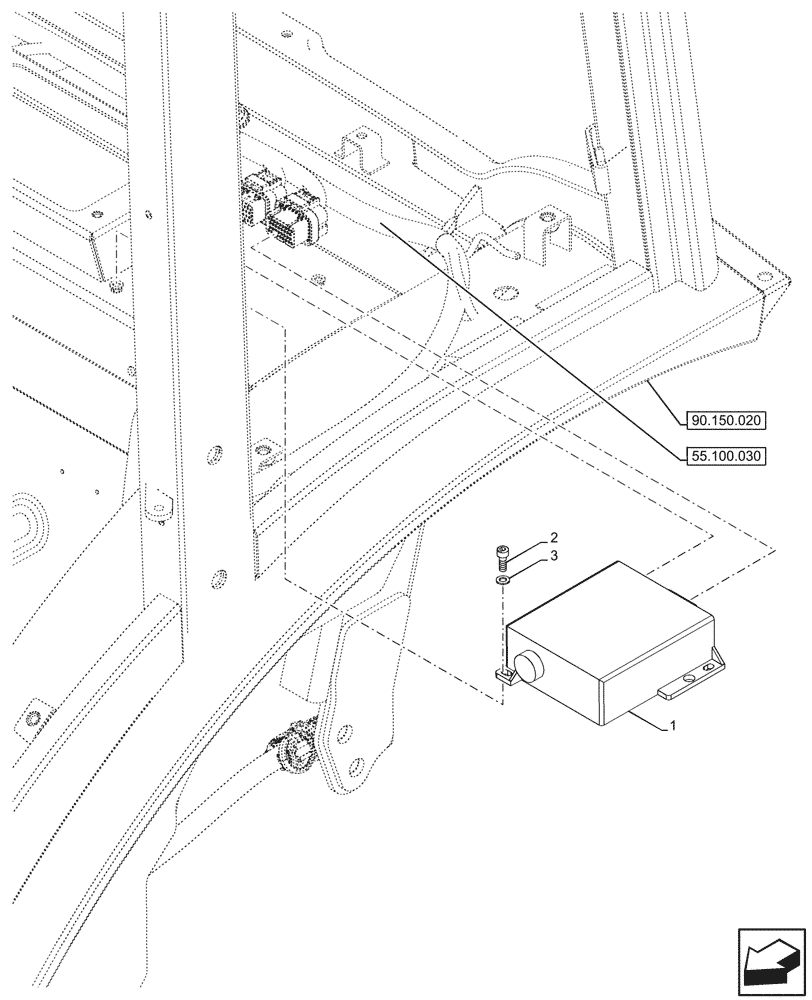 90.150.020

55.100.030

2

3

1