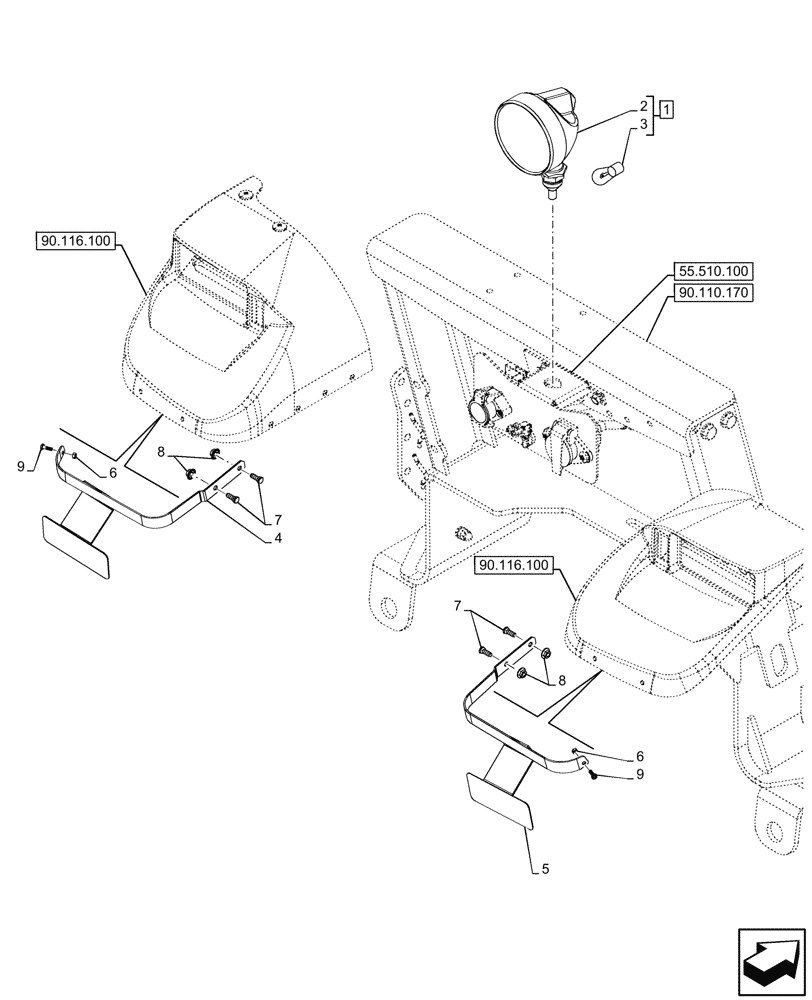 2
3
1
90.116.100
55.510.100
90.110.170
9
6
8
7
4
90.116.100
7
8
6
9
5