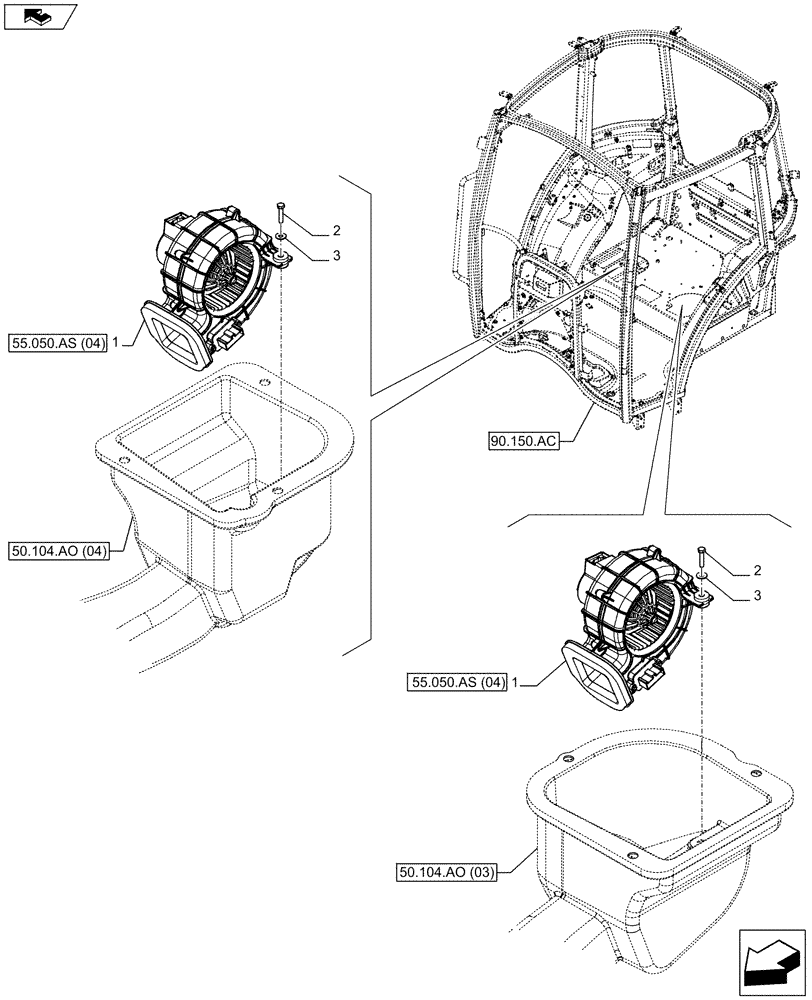 2
3
55.050.AS (04) 1
50.104.AO (04)
90.150.AC
2
3
55.050.AS (04) 1
50.104.AO (03)