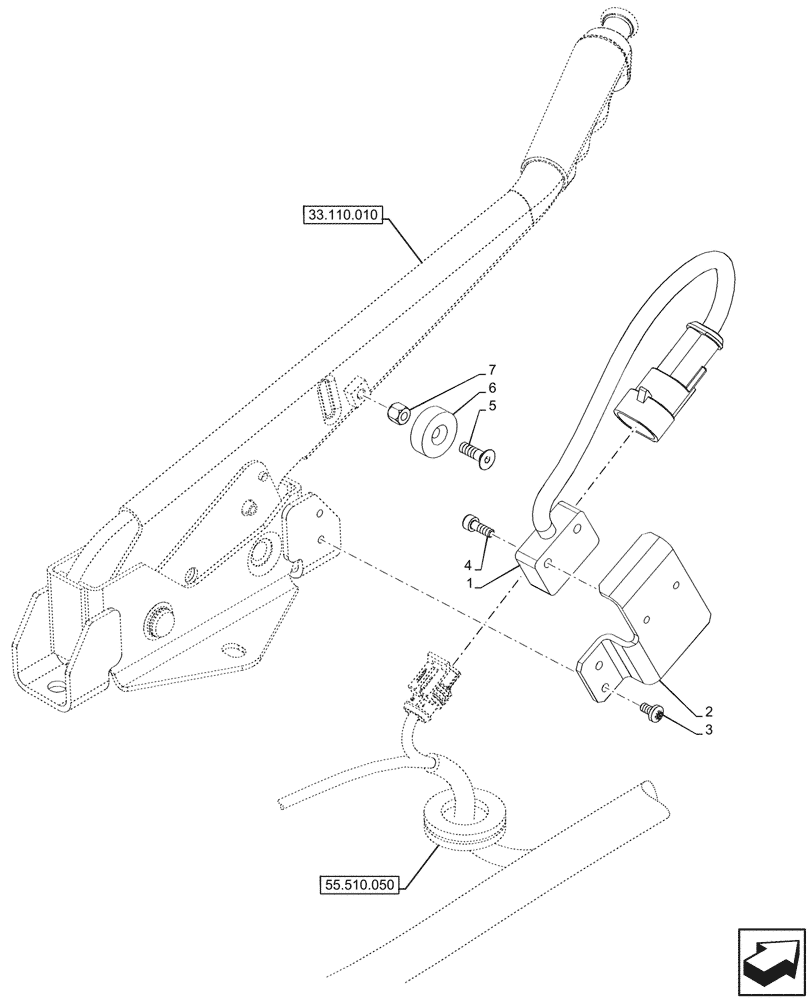 33.110.010

7
6
5

4
1

2
3

55.510.050