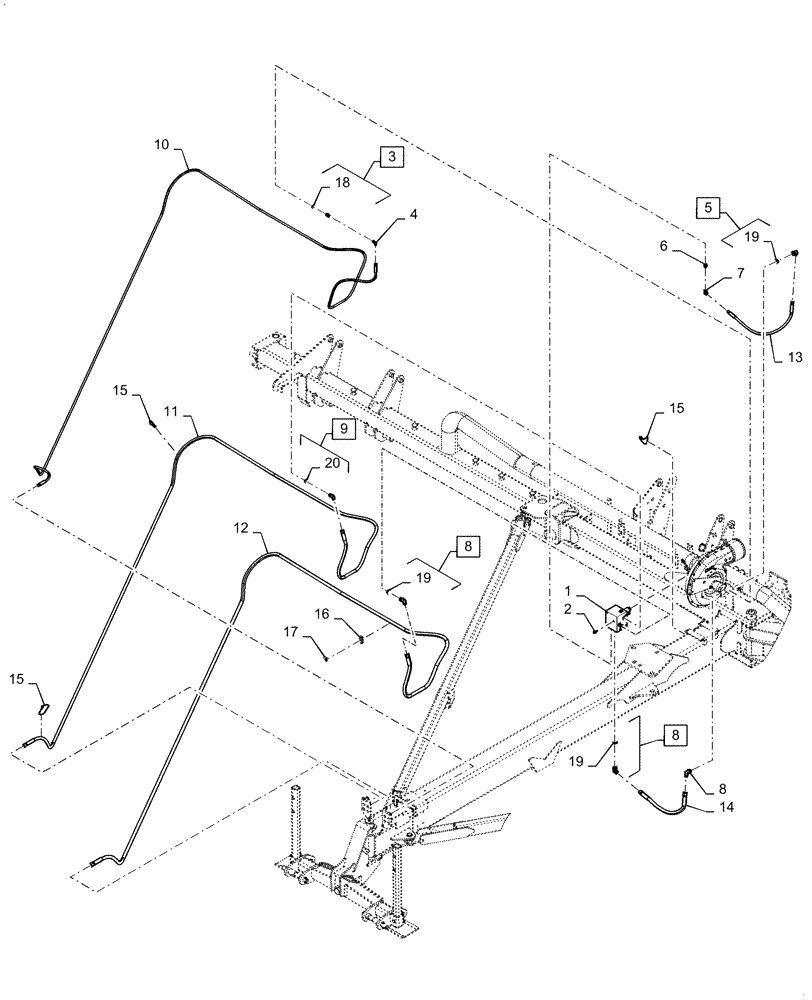 10
3
18
4
5
19
6
7
13
15
11
15
9
20
12
8
19
1
2
16
17
15
8
19
8
14