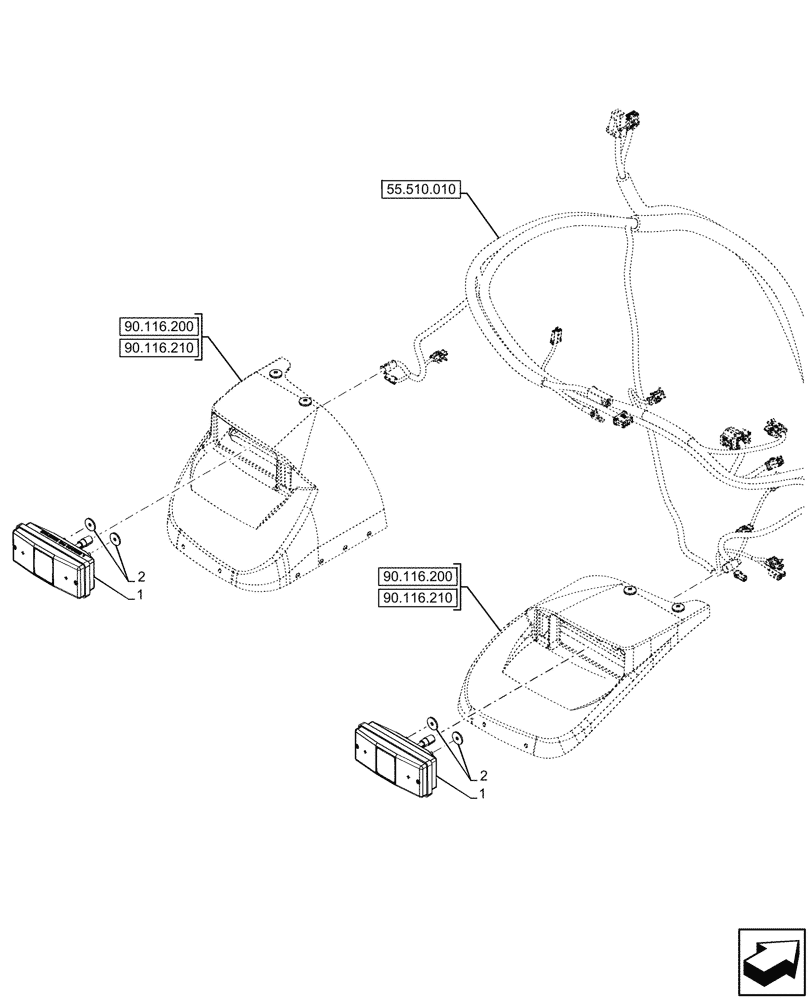 55.510.010

90.116.200
90.116.210

2
1

90.116.200
90.116.210

2
1