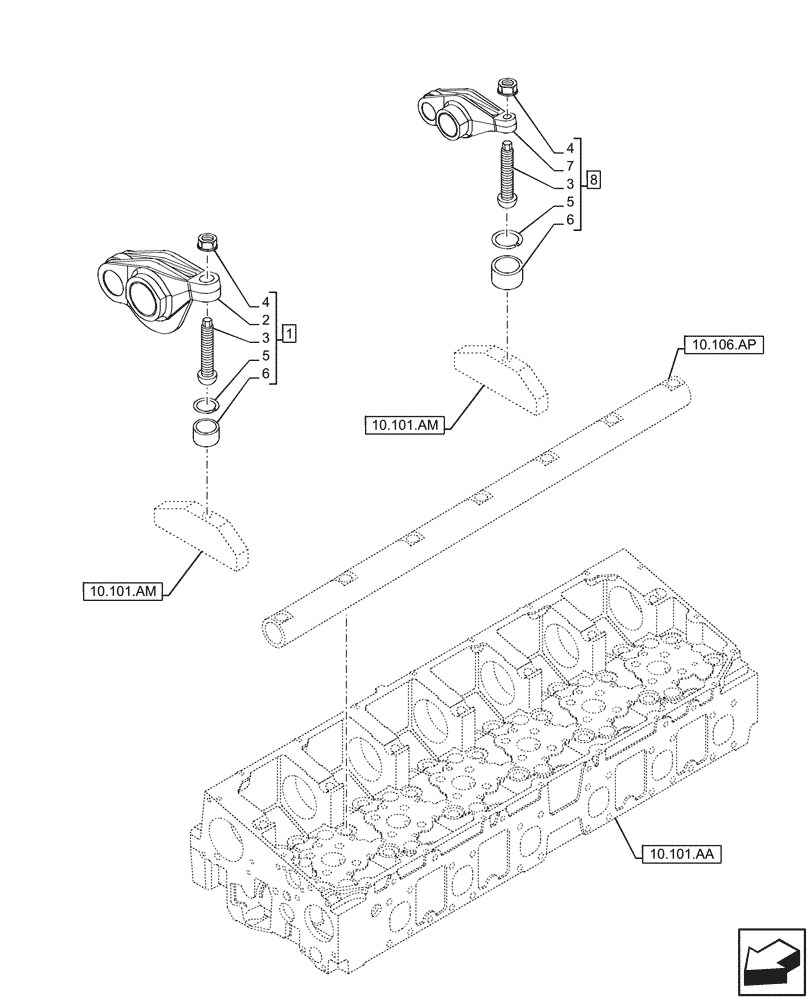 4
7
3
5
6
8
4
2
3
5
6
1
10.106.AP
10.101.AM
10.101.AM
10.101.AA