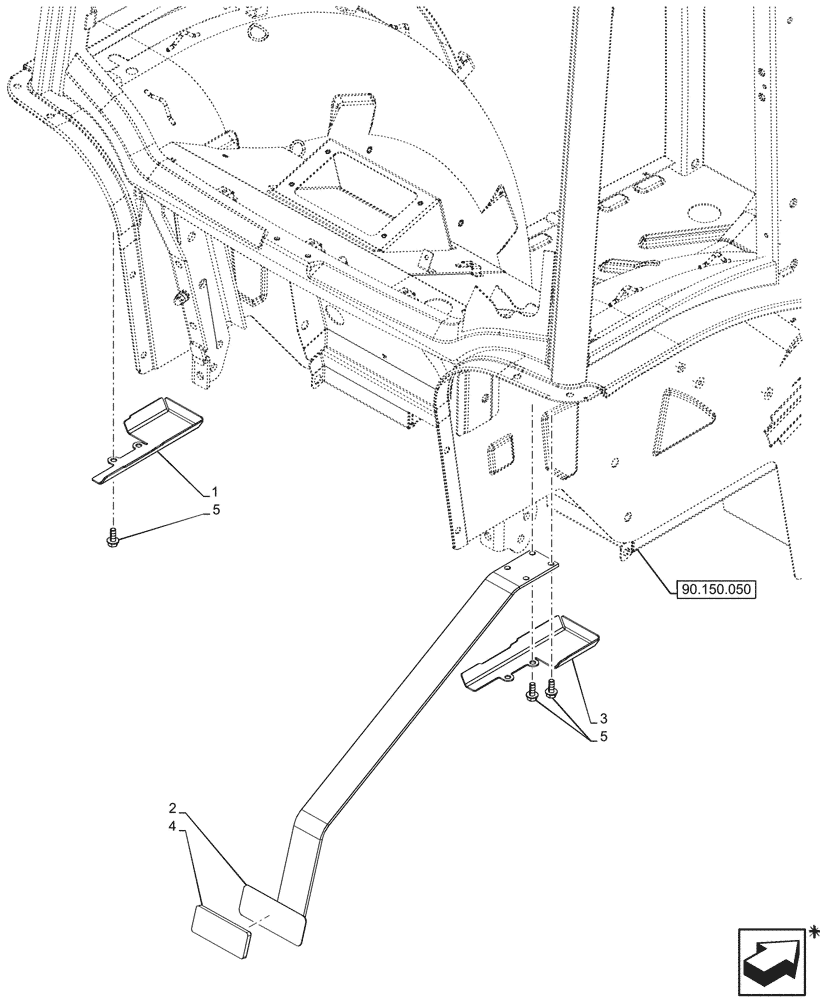 1
5
90.150.050
3
5
2
4
*