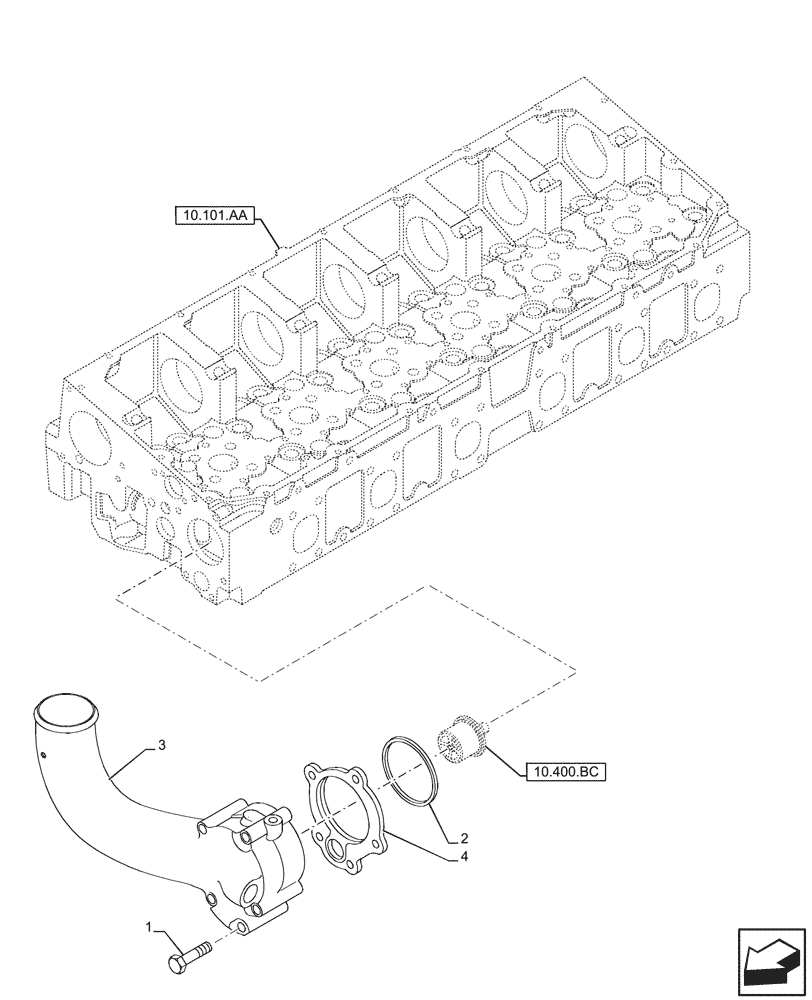 10.101.AA

3

10.400.BC

2

4

1