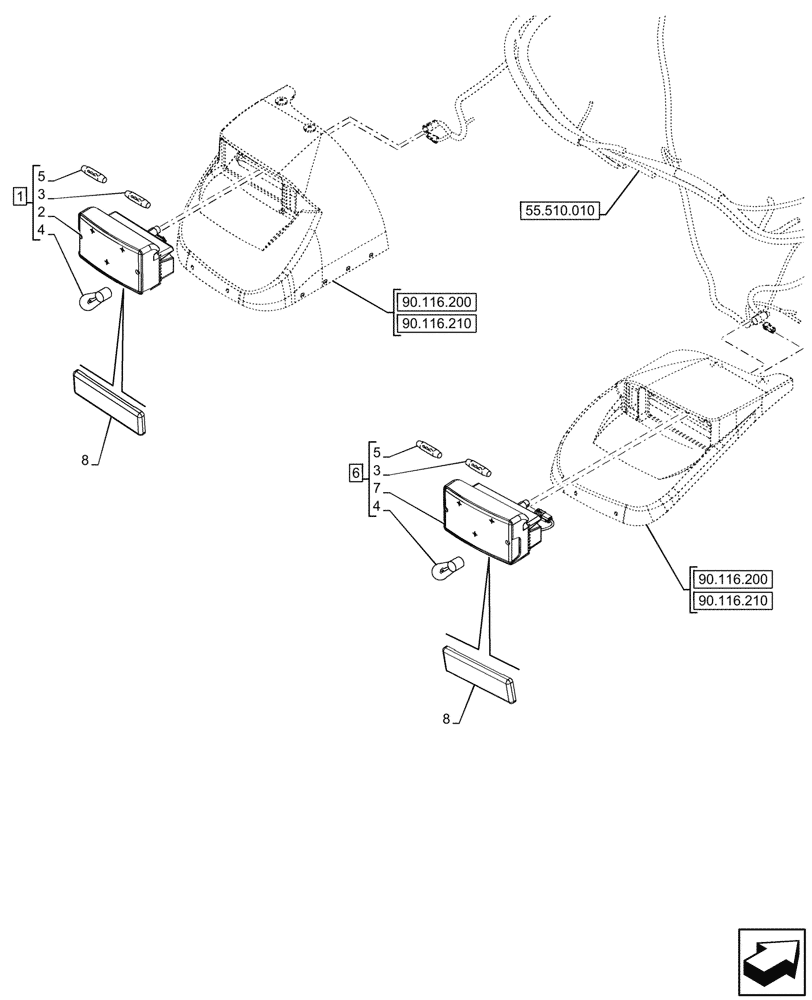 1
5
3
2
4

55.510.010

90.116.200
90.116.210

8

6
5
3
7
4

90.116.200
90.116.210

8