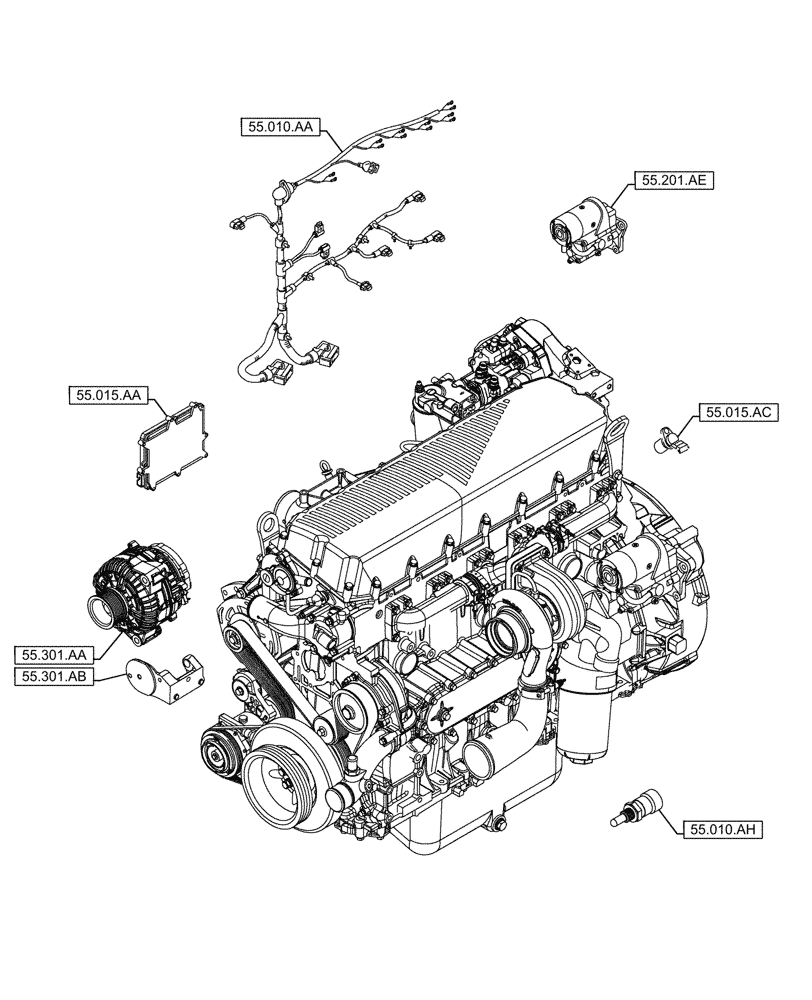 55.010.AA
55.201.AE
55.015.AA
55.015.AC
55.301.AA
55.301.AB
55.010.AH