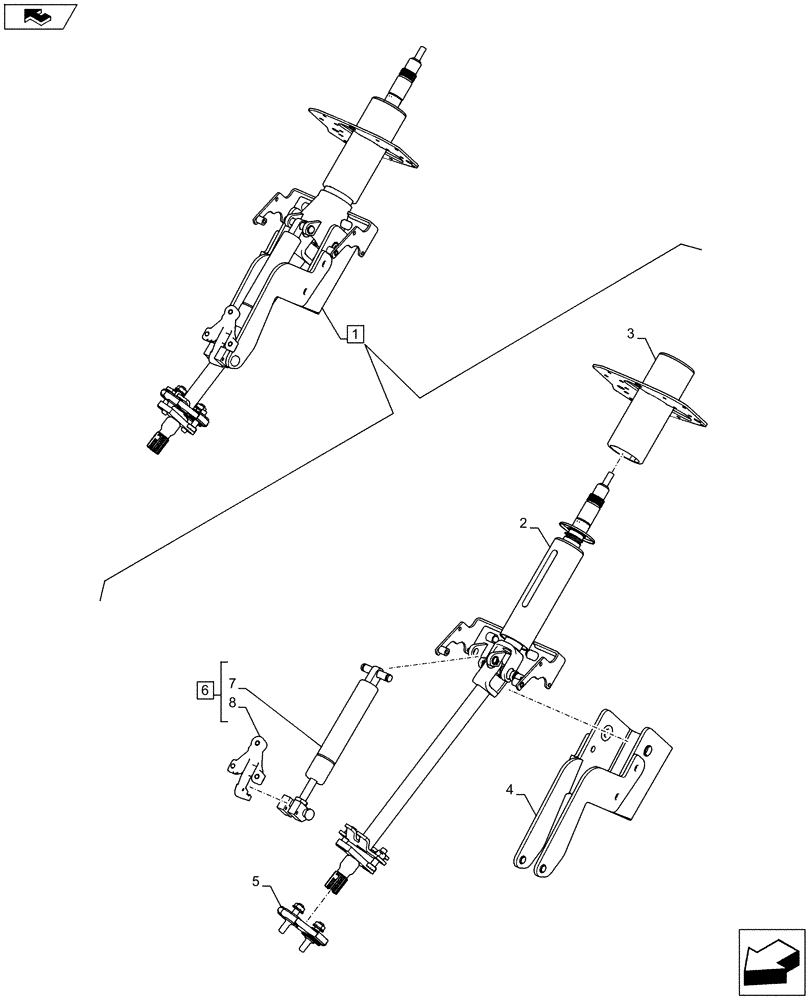 1
3
2
6
7
8
4
5