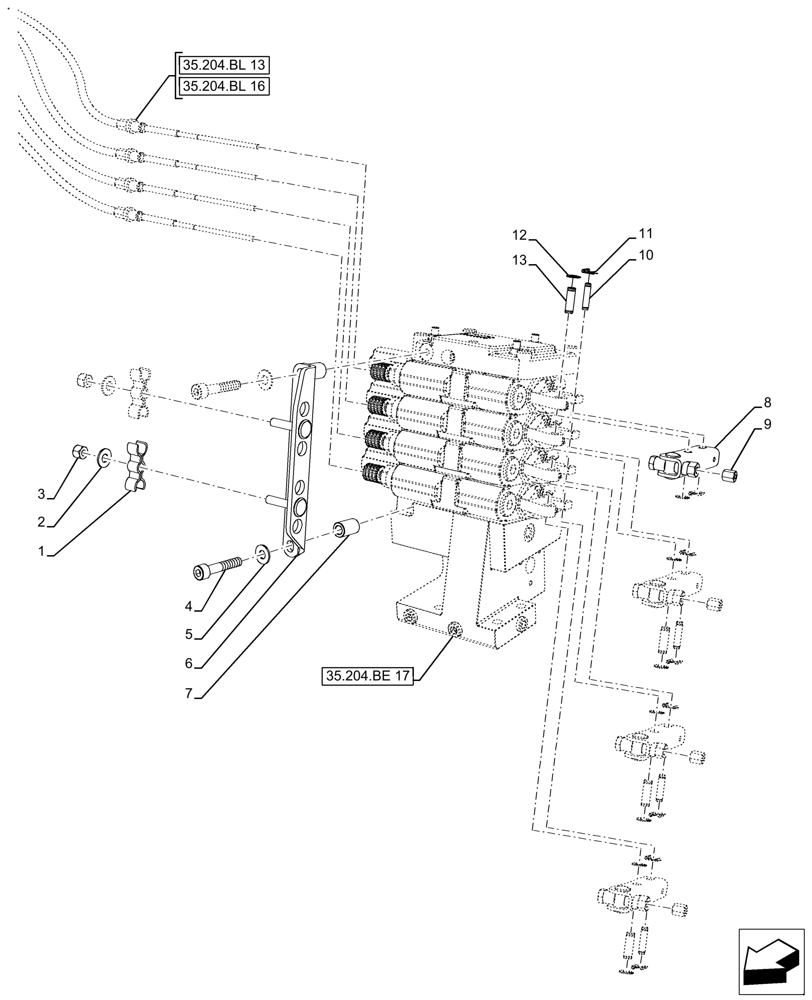 35.204.BL 13
35.204.BL 16
12
11
13
10
8
9
3
2
1
4
5
6
7
35.204.BE 17