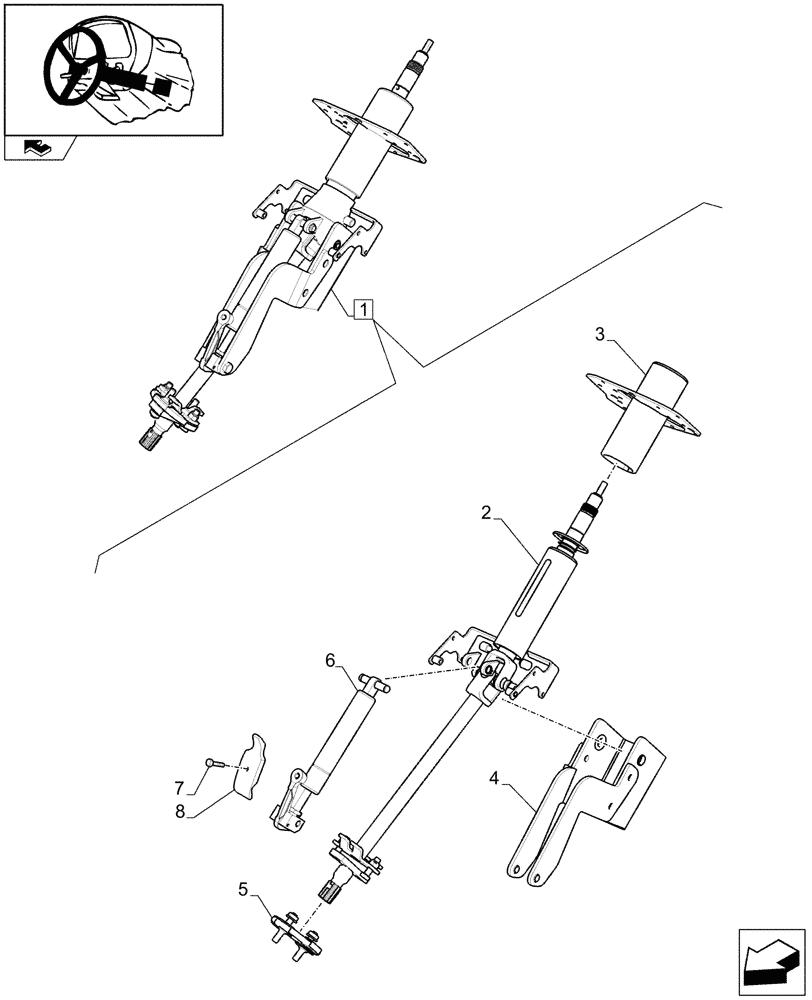 1
3
2
6
4
7
8
5