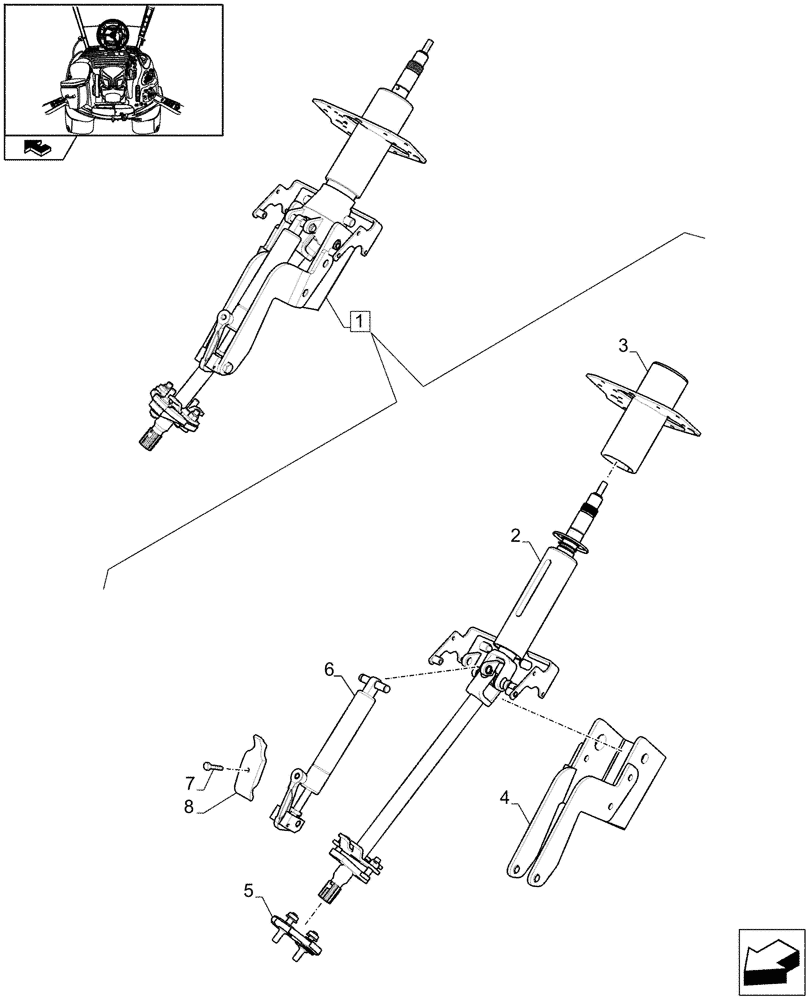 1
3
2
6
7
8
4
5