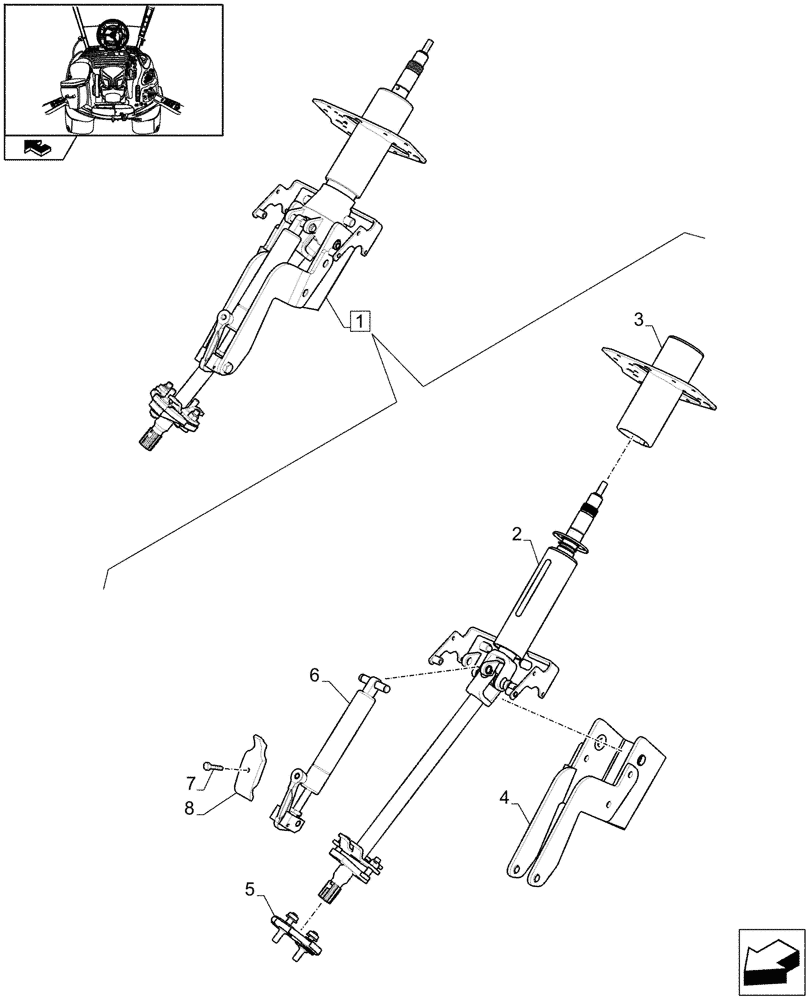 1
3
2
6
7
8
4
5