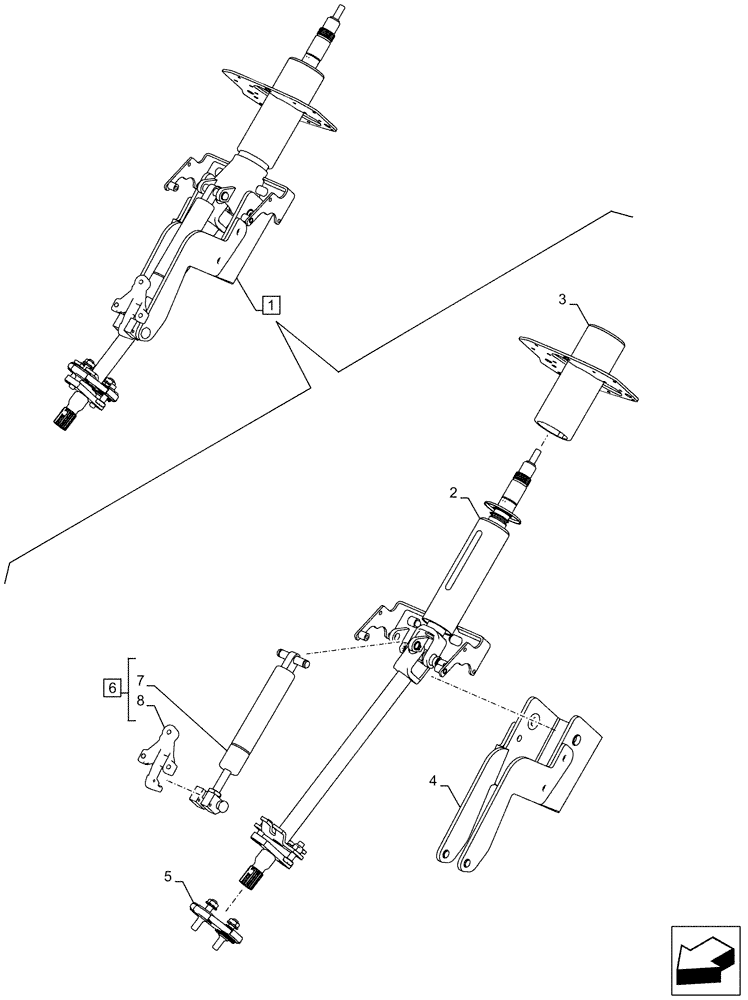 1
3
2
6
7
8
4
5