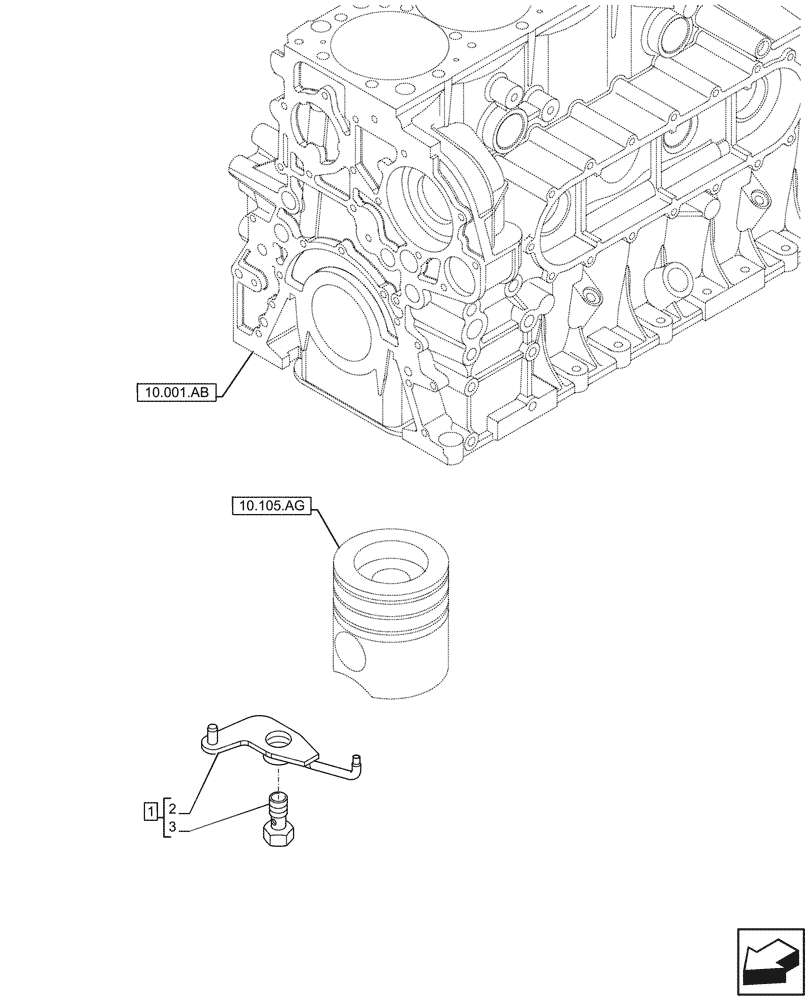 10.001.AB

10.105.AG

1

2

3