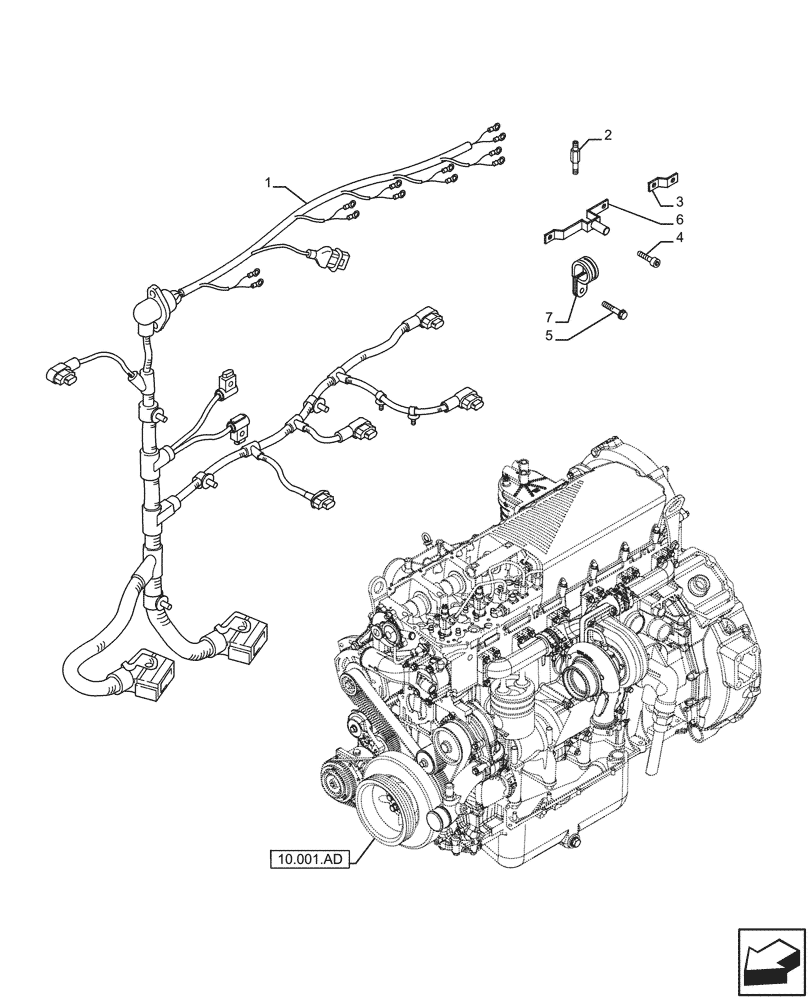 1
2
3
6
4
7
5
10.001.AD