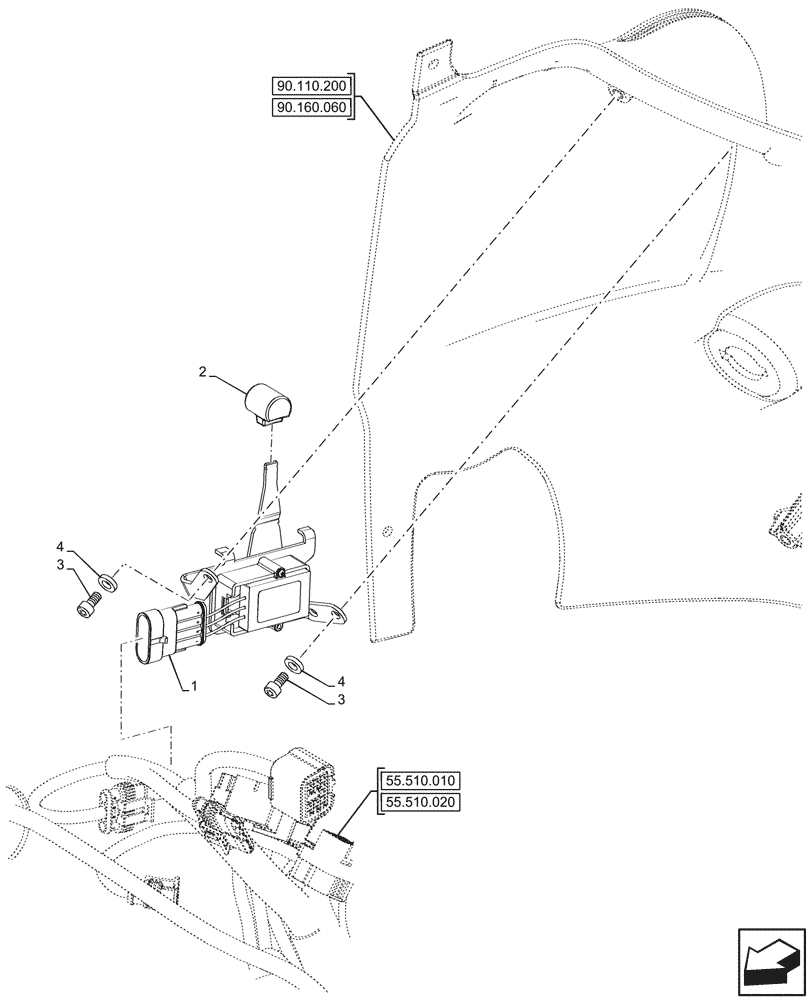 90.110.200
90.160.060

2

4
3

1

4
3

55.510.010
55.510.020