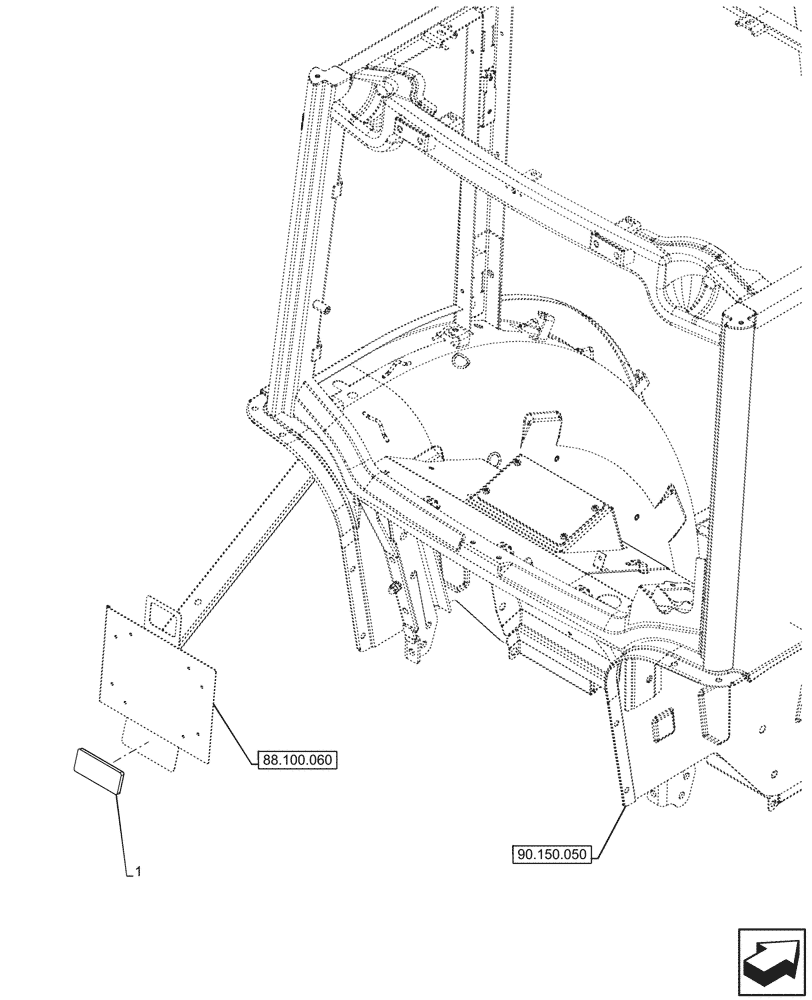 88.100.060

1

90.150.050