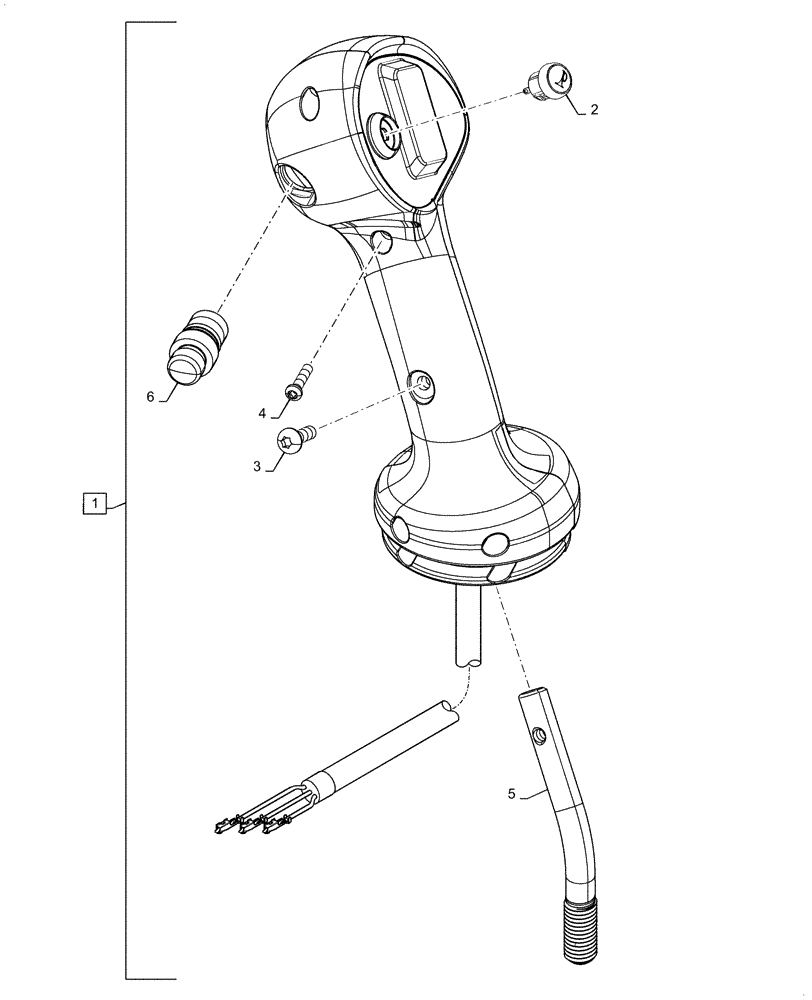 2
6
4
3
1
5