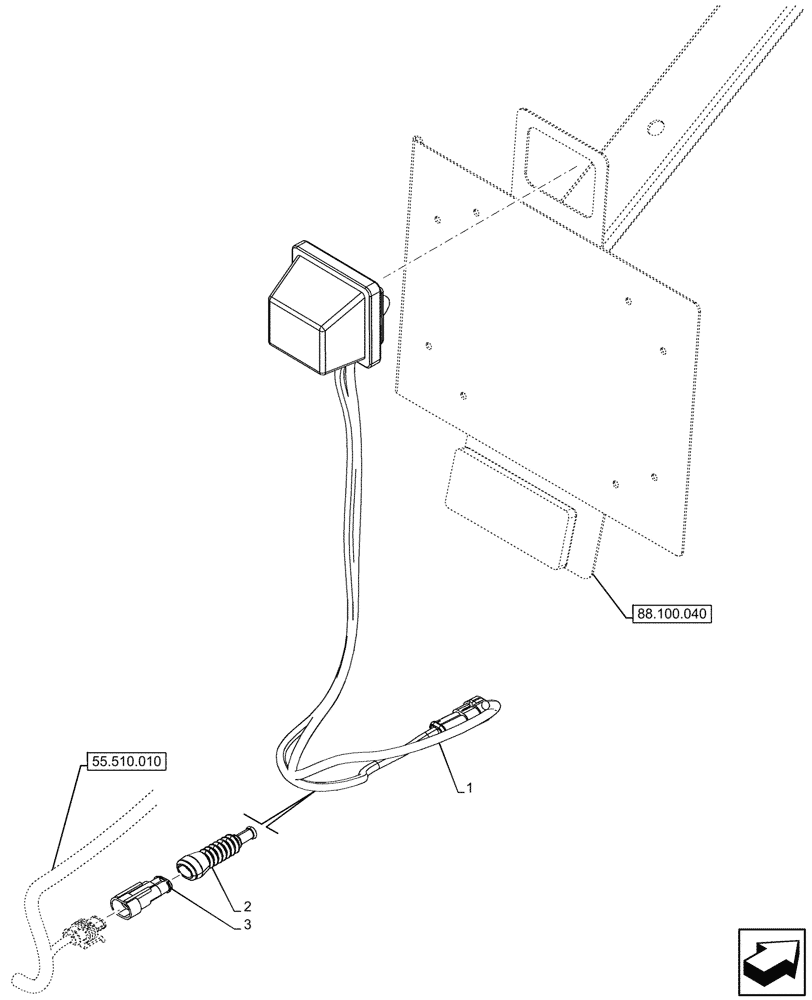 88.100.040

55.510.010

1

2

3