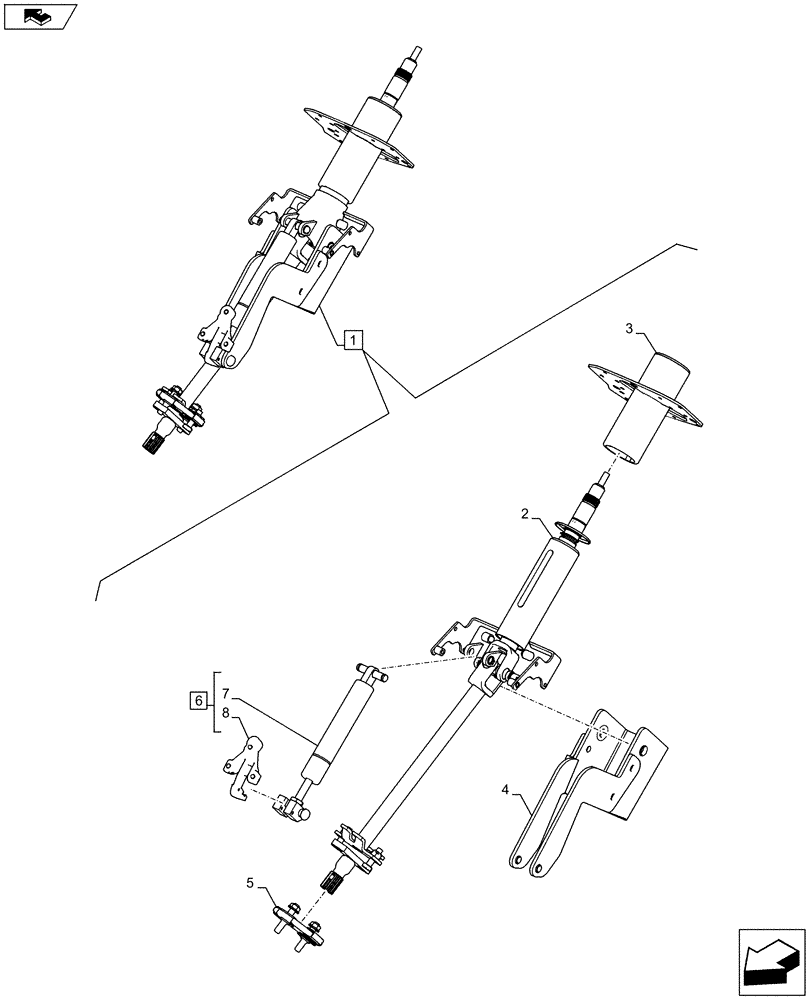 1
3
2
6
7
8
4
5