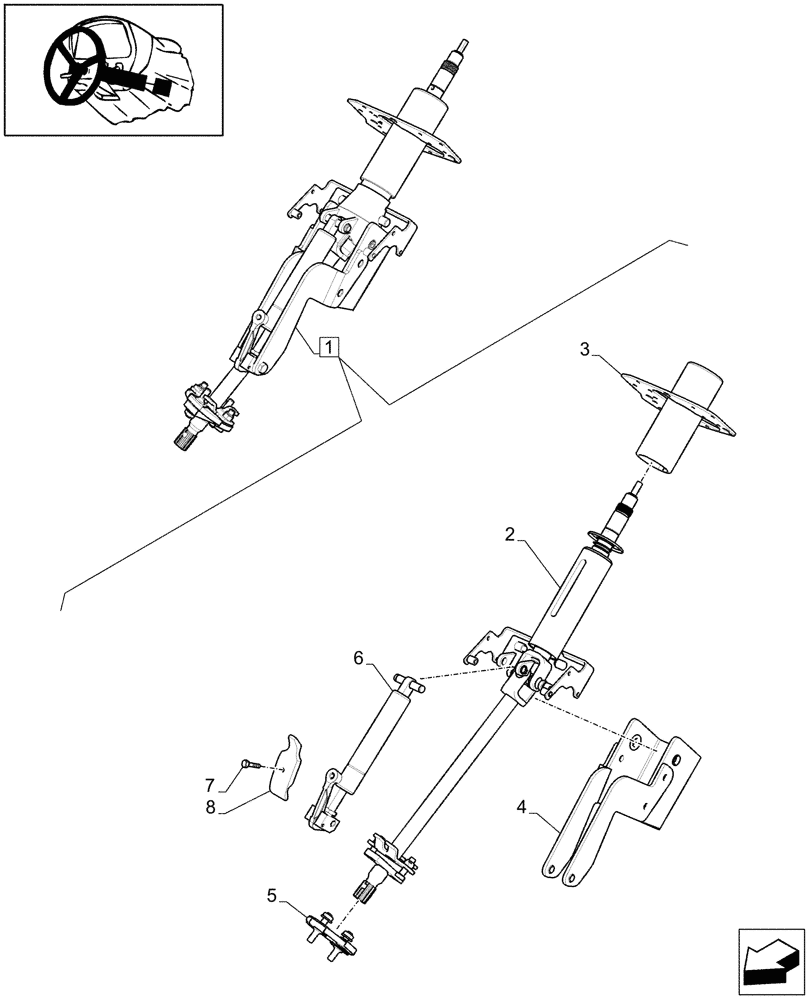 1
3
2
6
7
8
4
5