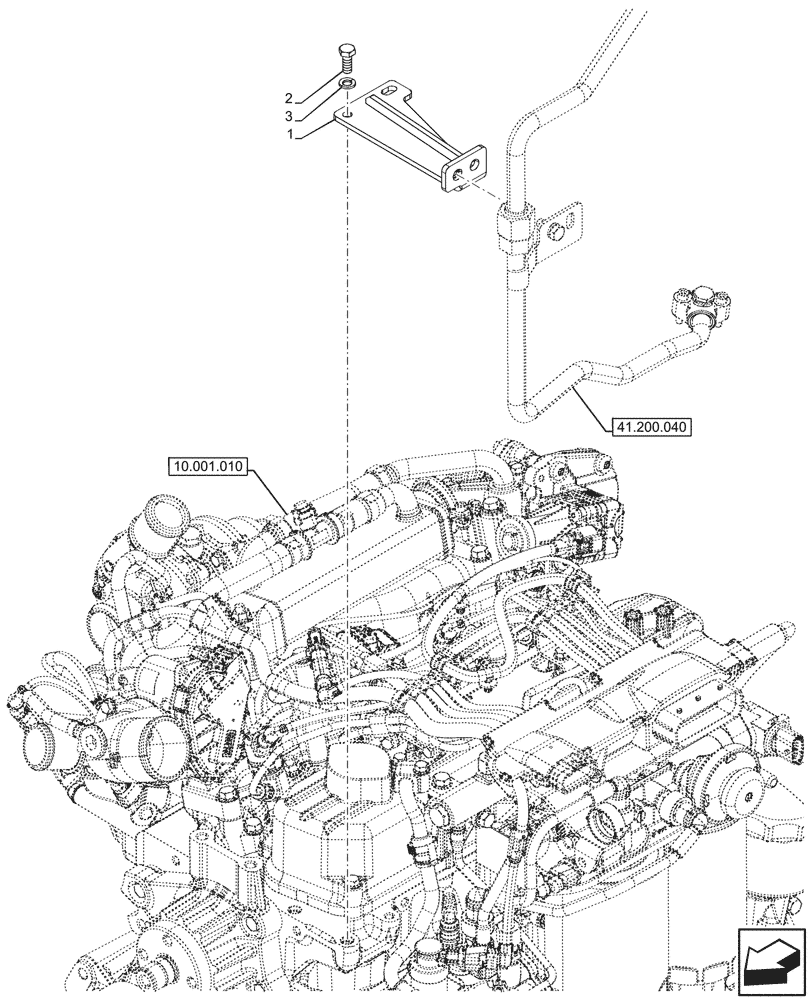 2
3
1
41.200.040
10.001.010