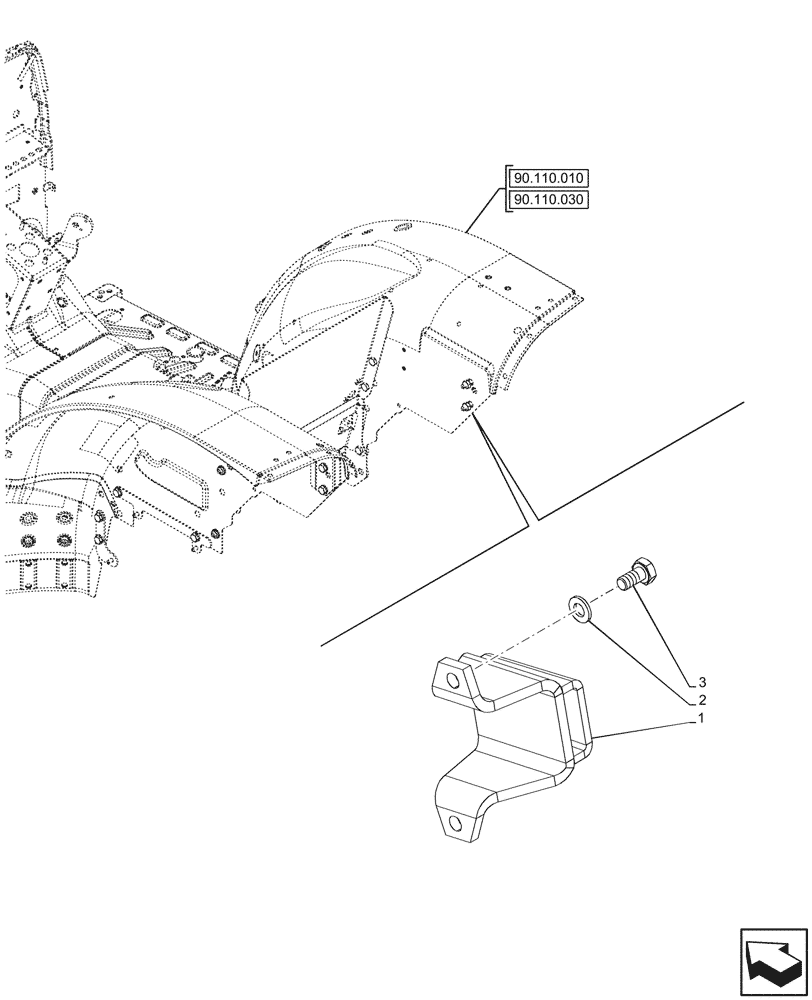 90.110.010
90.110.030
3
2
1