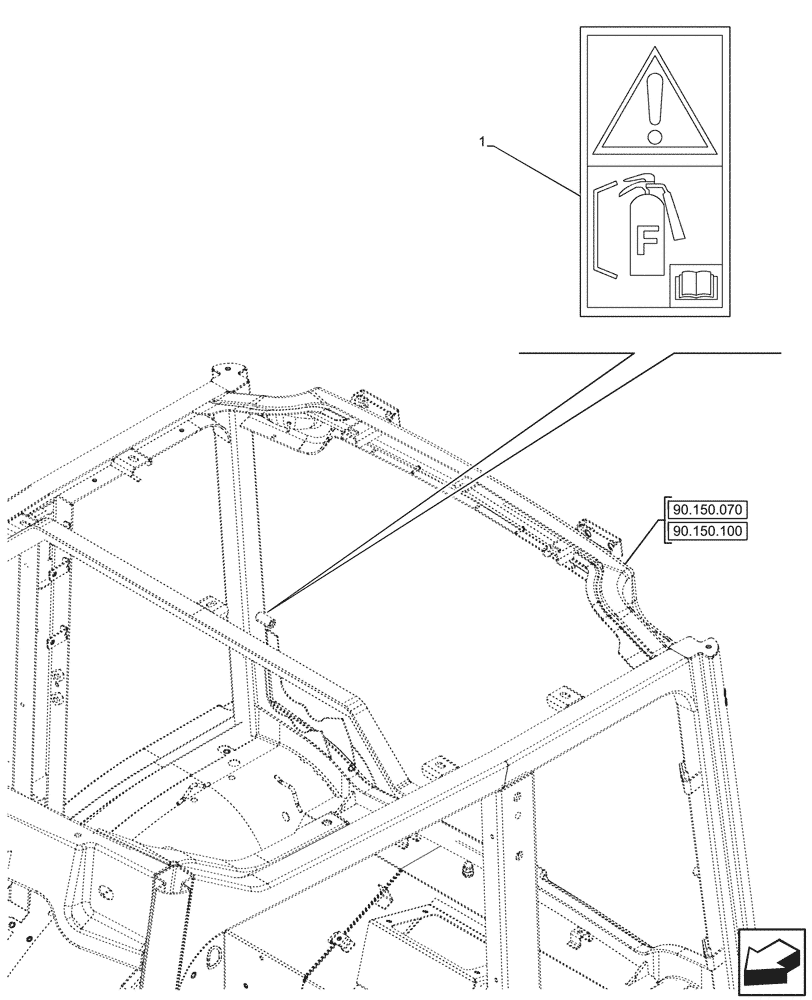 1

F

90.150.070
90.150.100