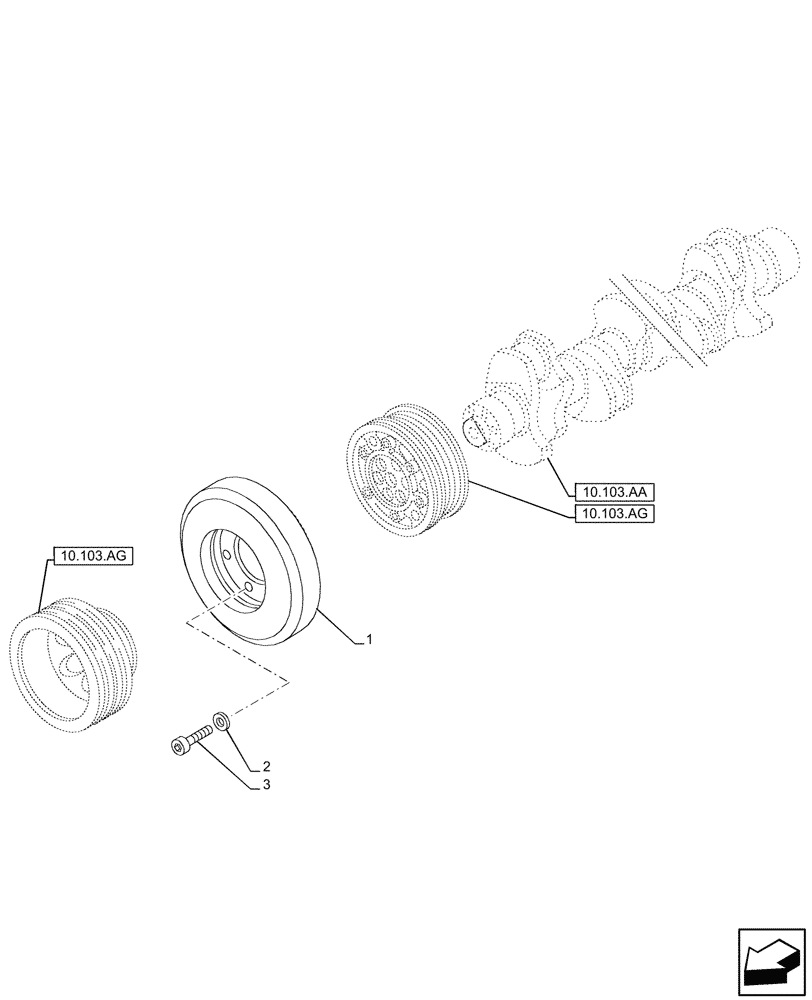 10.103.AA
10.103.AG
10.103.AG
1
2
3