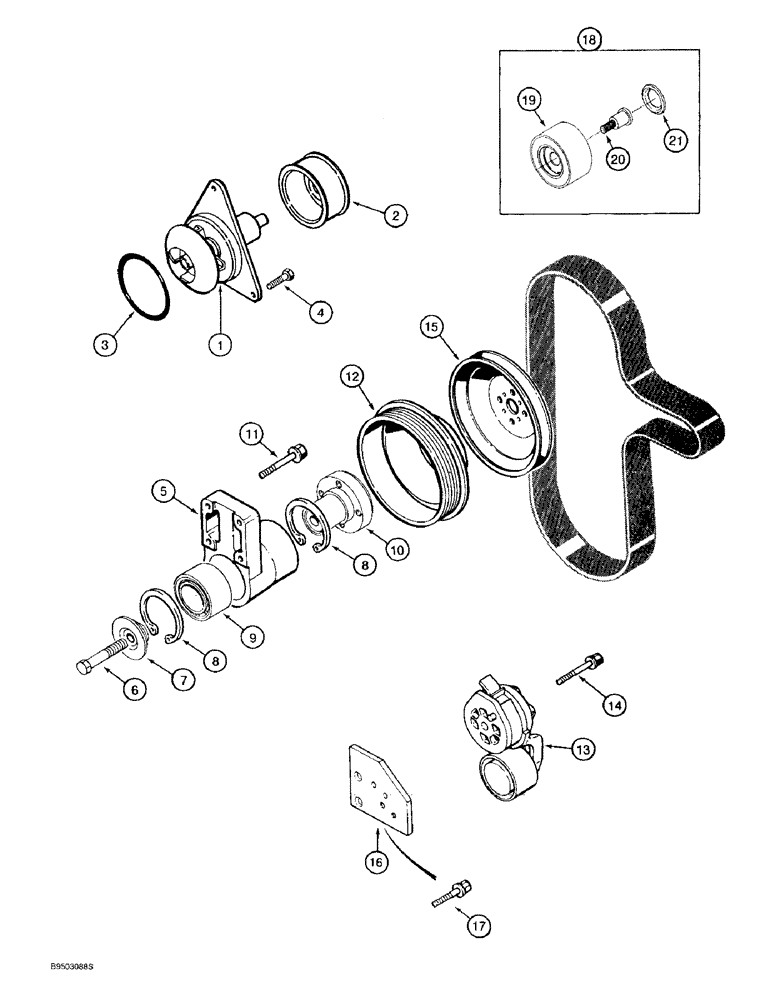 18
19
20
21
2
4
3
1
15
12
11
5
10
8
9
8
7
6
14
13
16
17
B9503088S