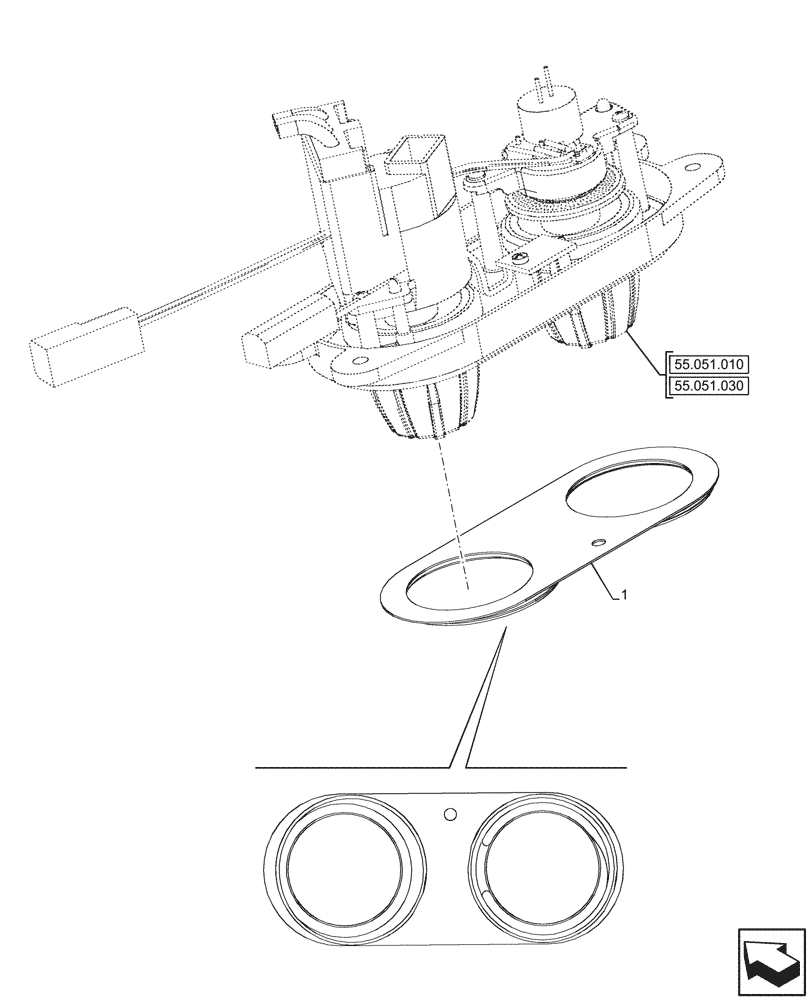 55.051.010
55.051.030
1