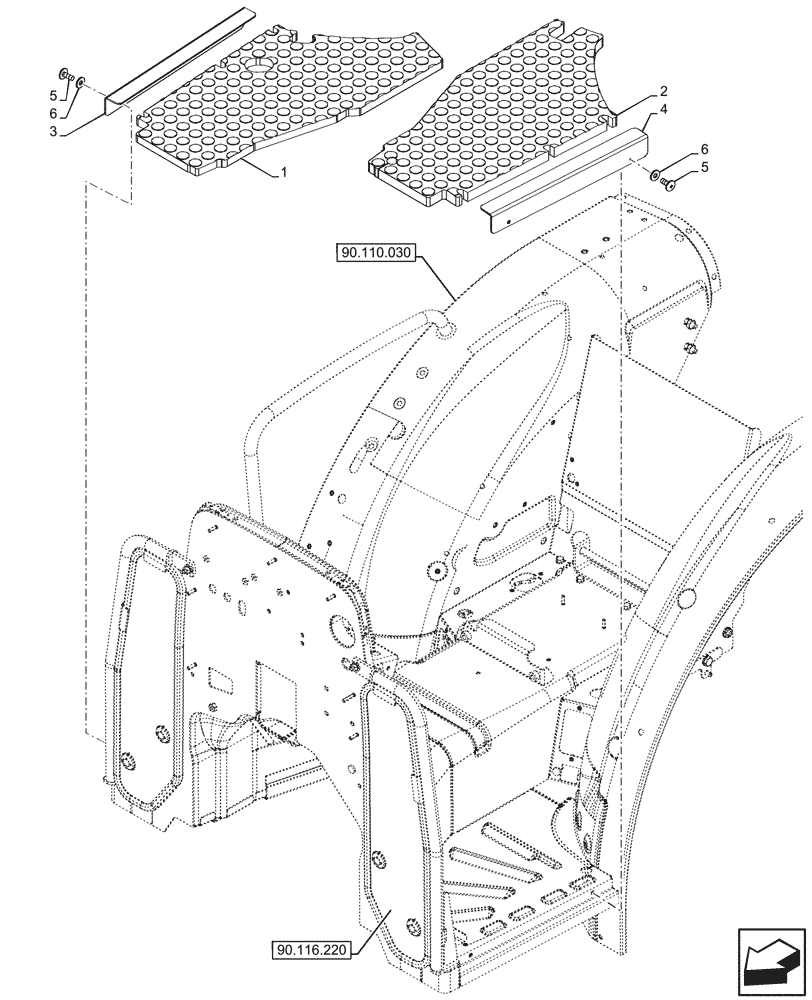 5
6
3
1
2
4
6
5
90.110.030
90.116.220