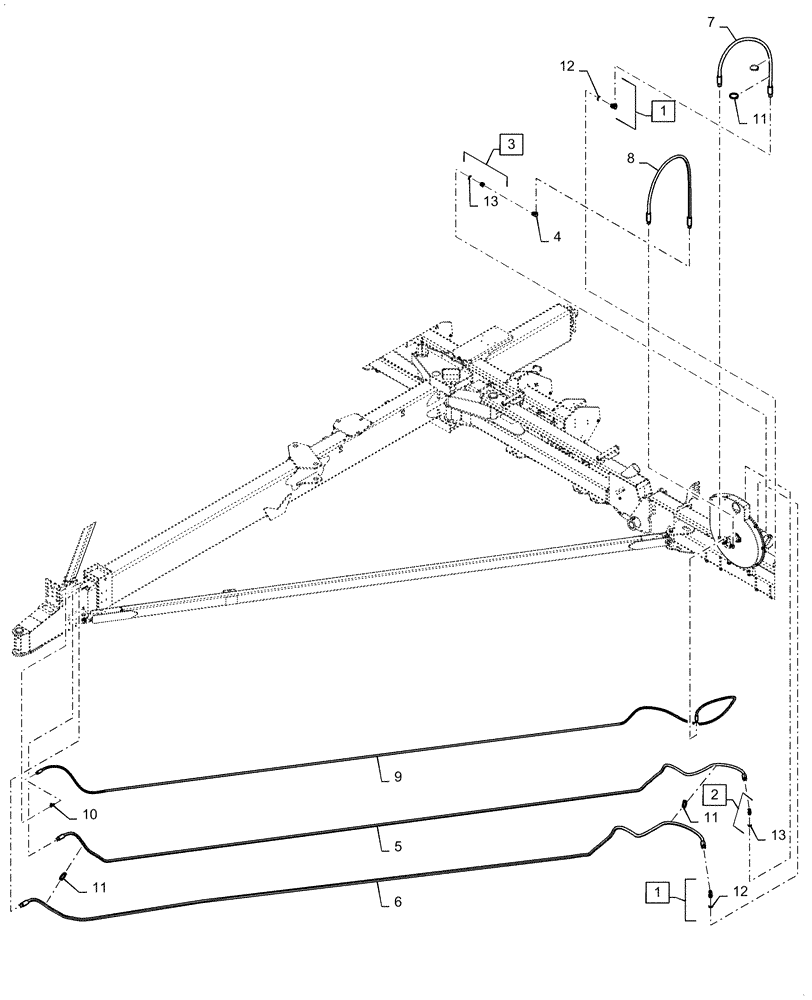 7
12
1
11
3
8
13
4
9
10
2
11
13
5
11
6
1
12