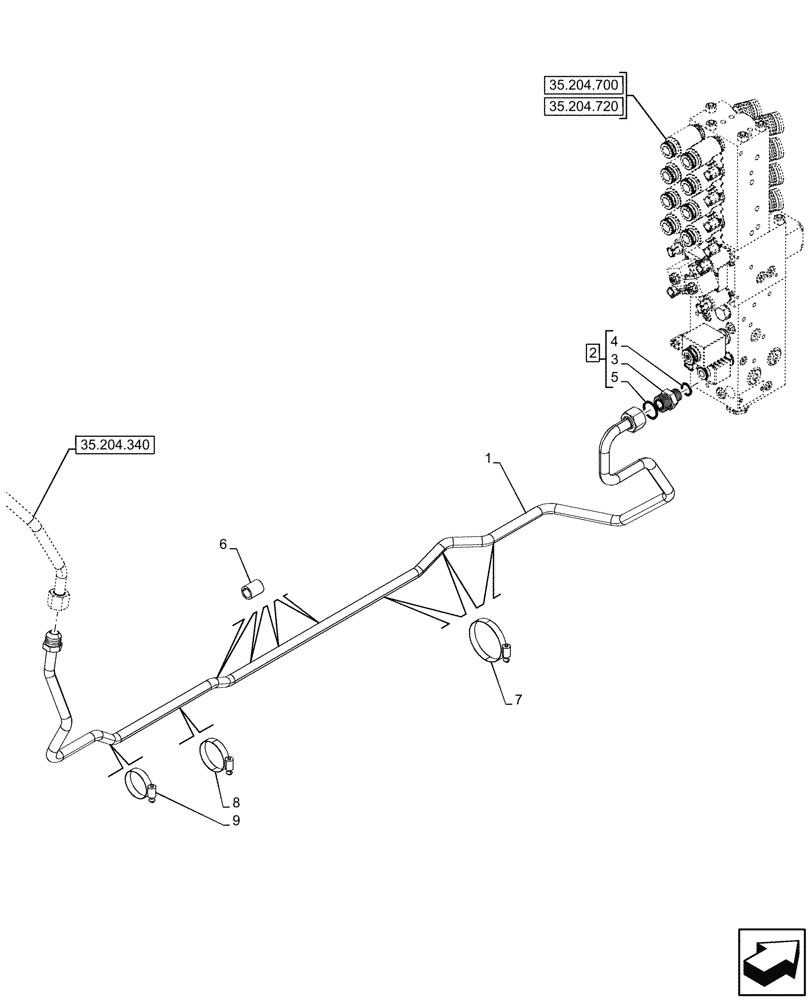 35.204.700
35.204.720
2
4
3
5
35.204.340
1
6
7
8
9