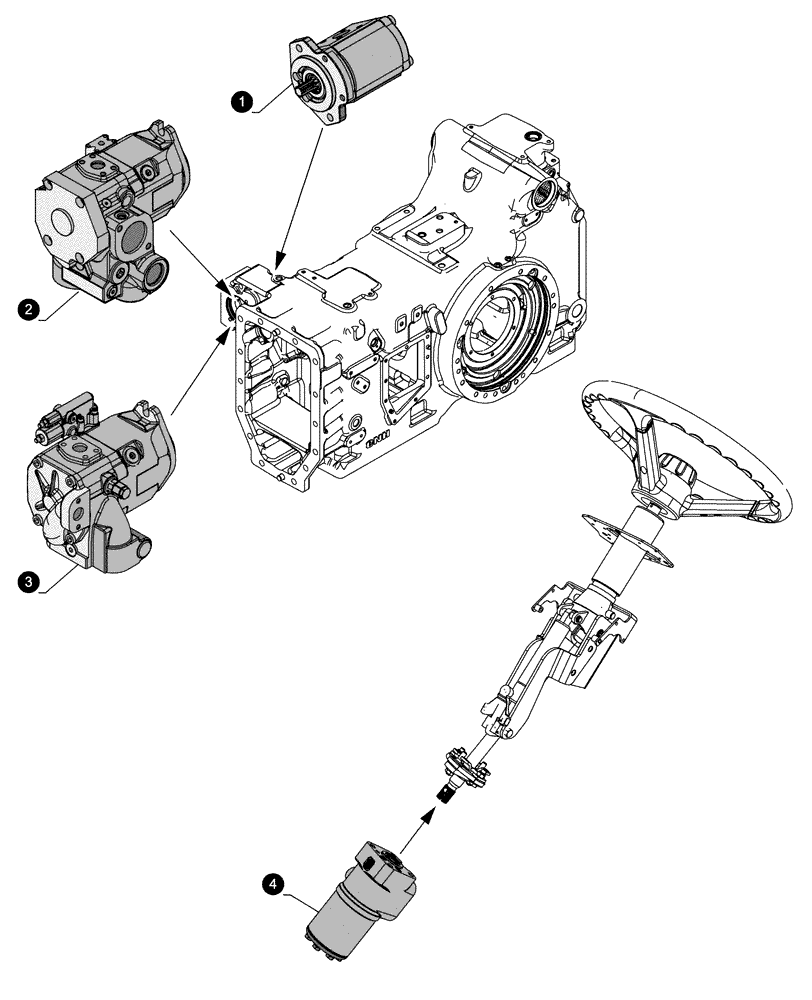 1
2
3
4