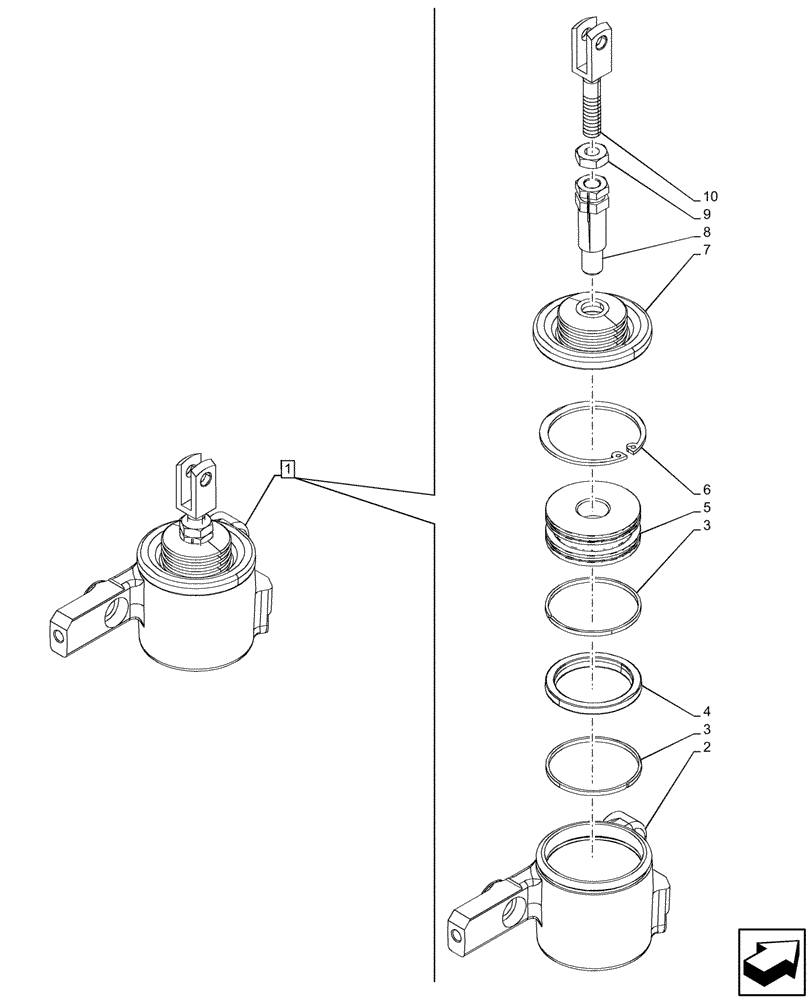 1
10
9
8
7
6
5
3
4
3
2