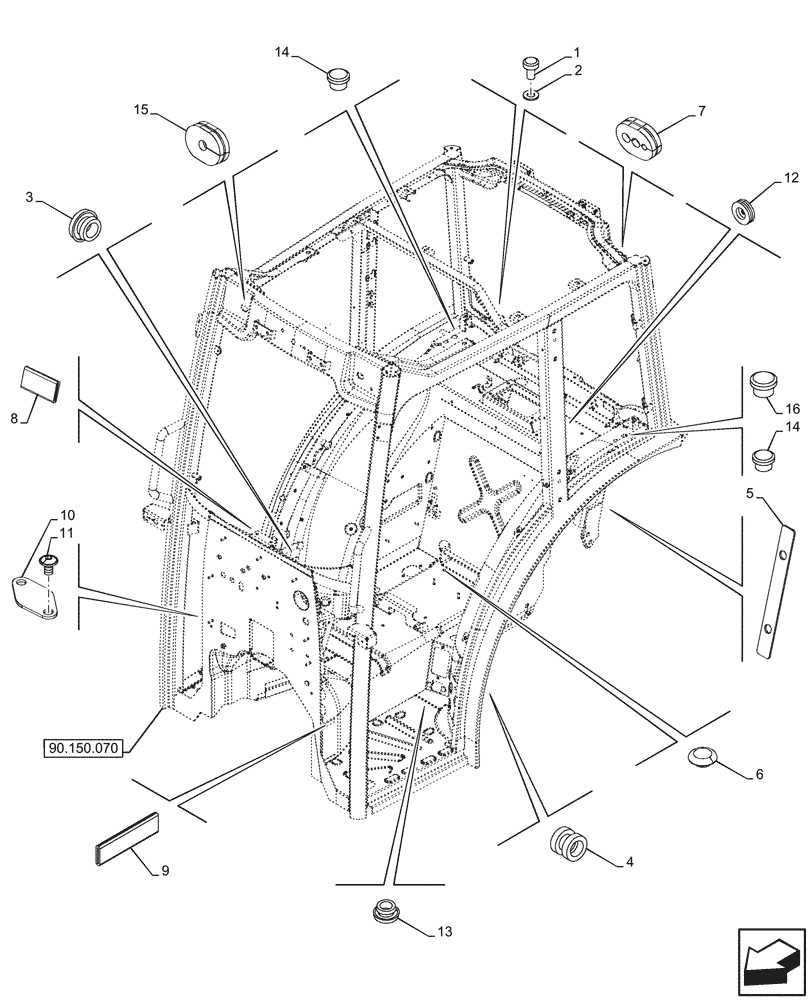 14
1
2
15
7
3
12
8
16
14
10
11
5
90.150.070
6
9
4
13