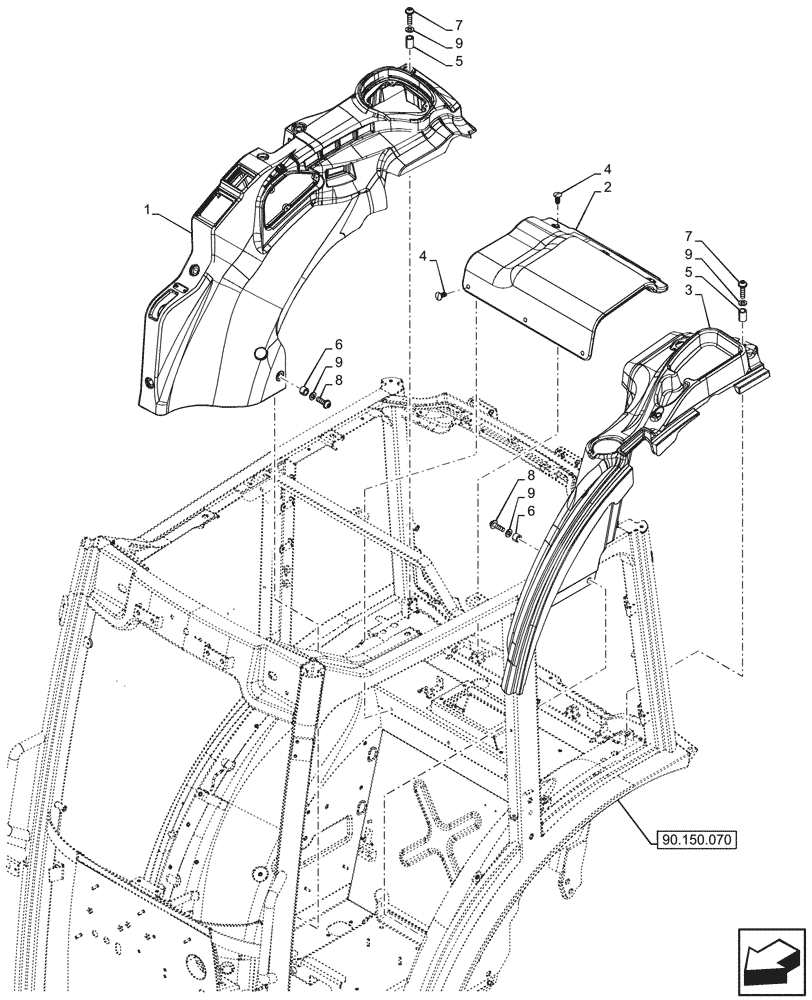 7
9
5
1
4
2
4
7
9
5
3
6
9
8
8
9
6
90.150.070