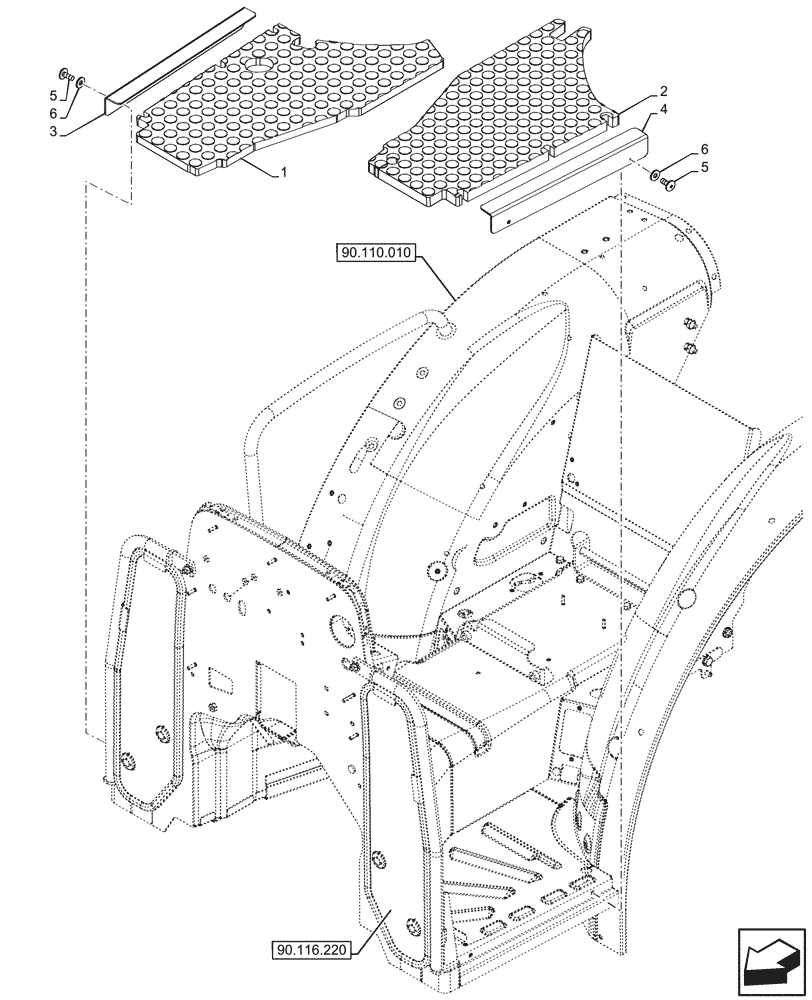 5
6
3
1
2
4
6
5
90.110.010
90.116.220