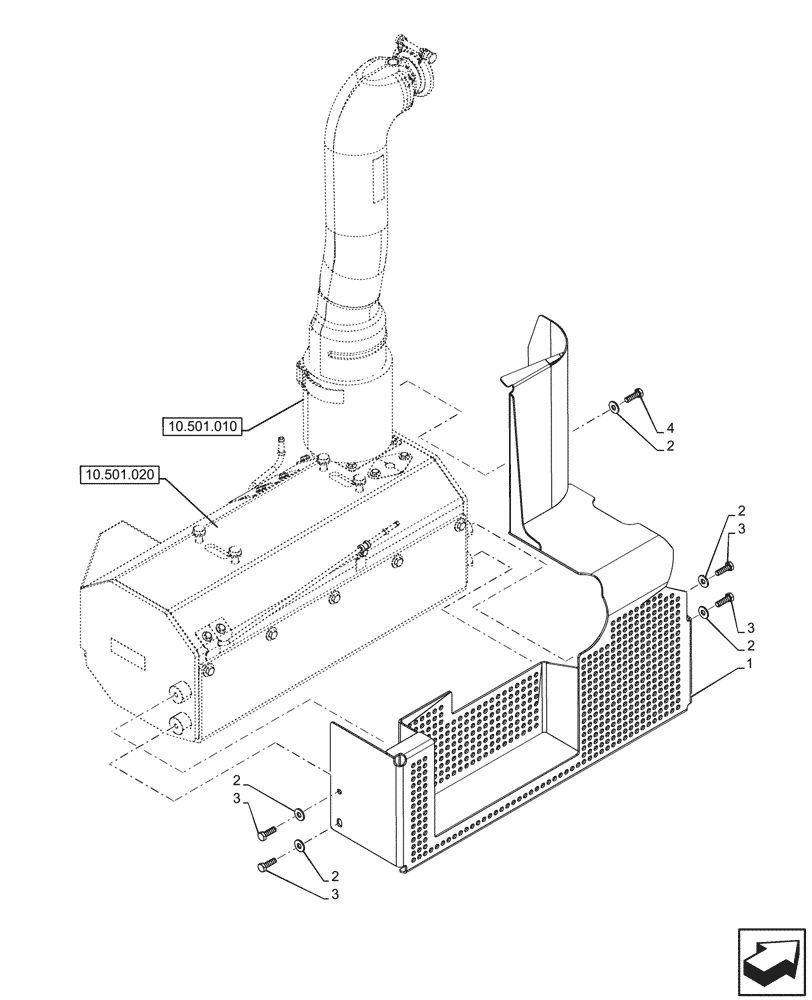 10.501.010

10.501.020

4
2

2
3

3
2

1

2
3

2
3