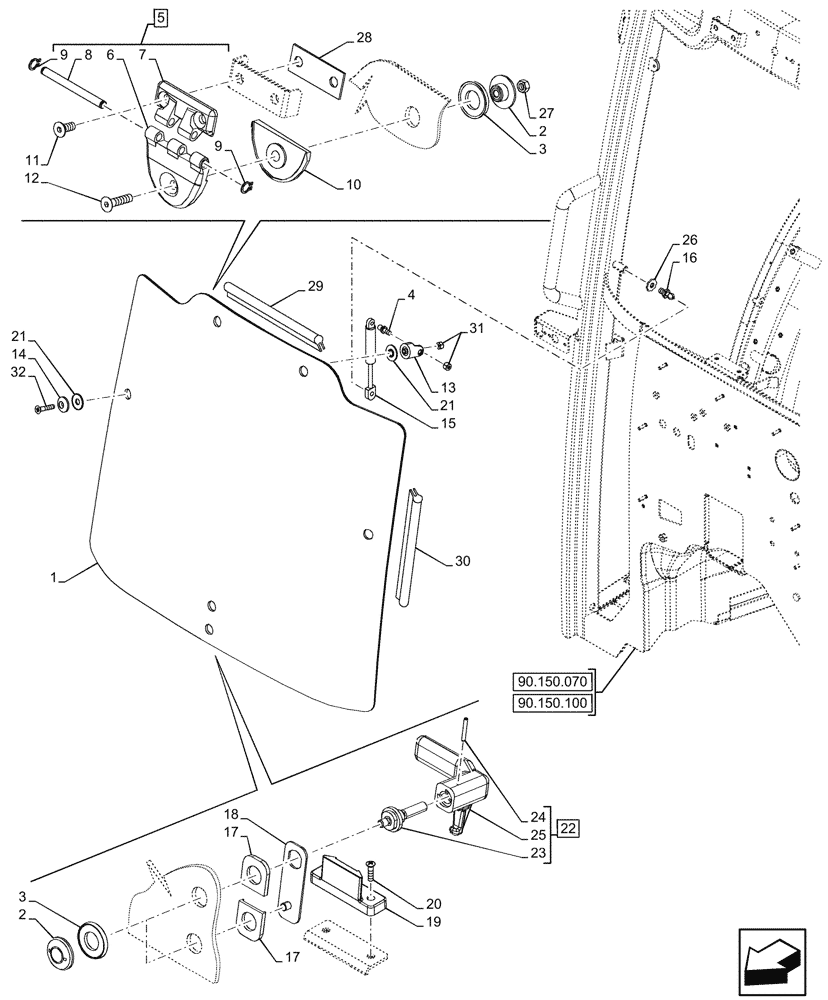 5
9
8
6
7
28
27
2
3
11
12
9
10
26
16
29
4
31
21
14
32
13
21
15
1
30
90.150.070
90.150.100
24
25
22
23
18
17
20
19
3
2
17