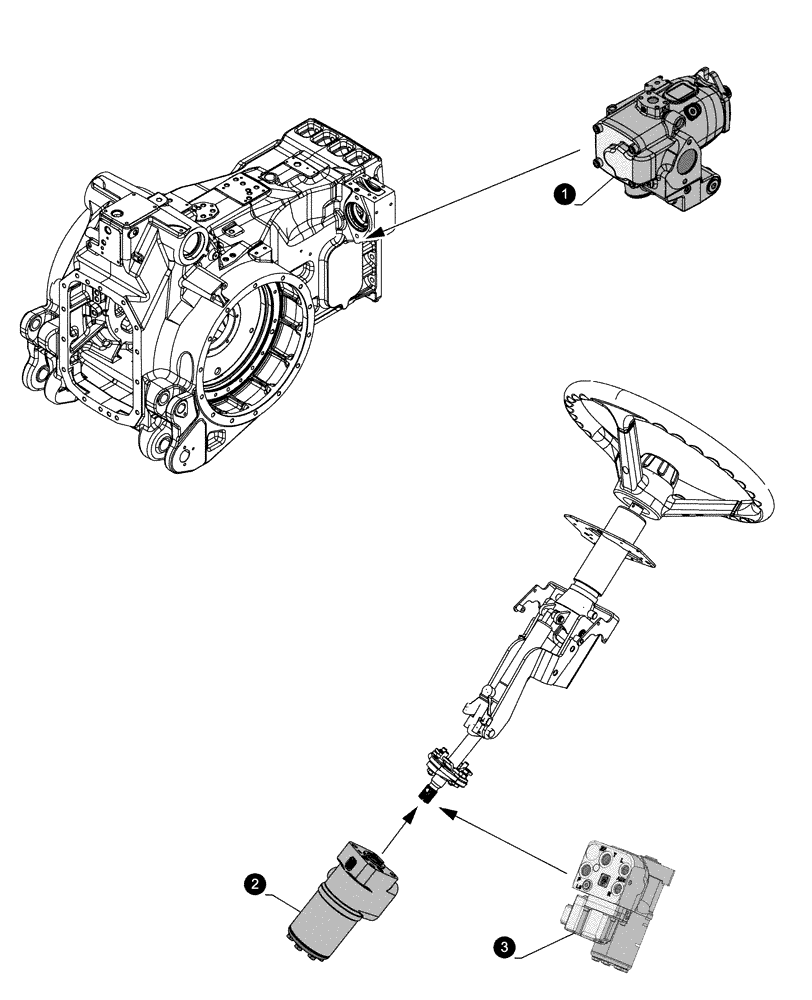 1

2

3