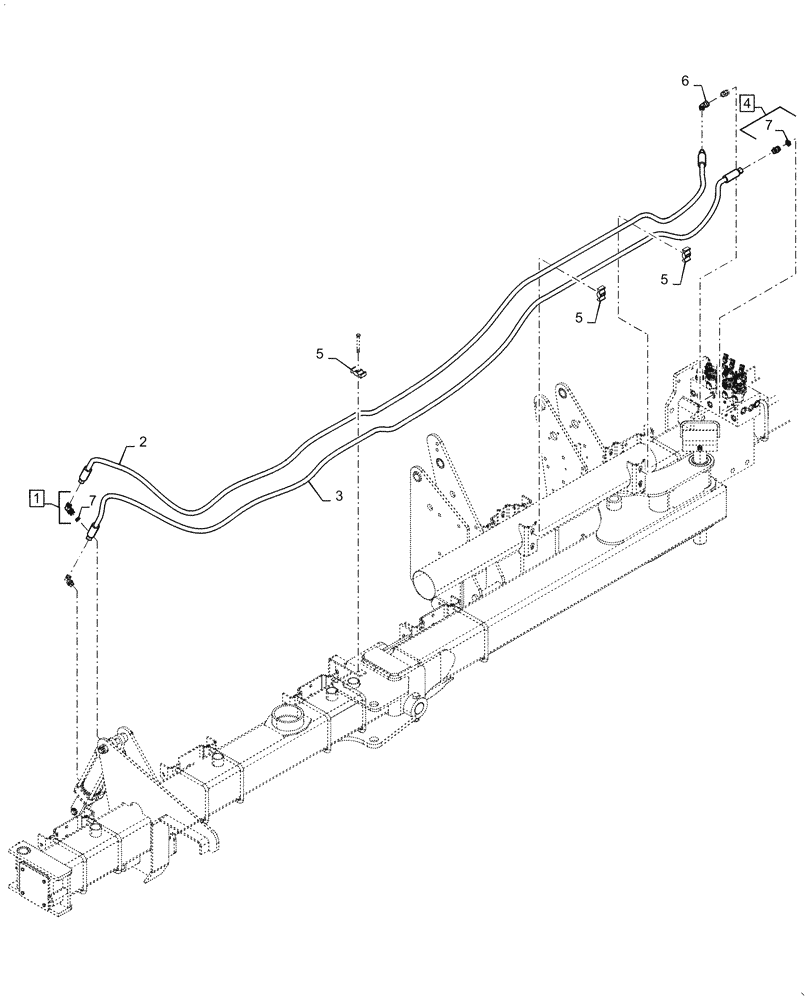 6
4
7
5
5
5
2
1
7
3