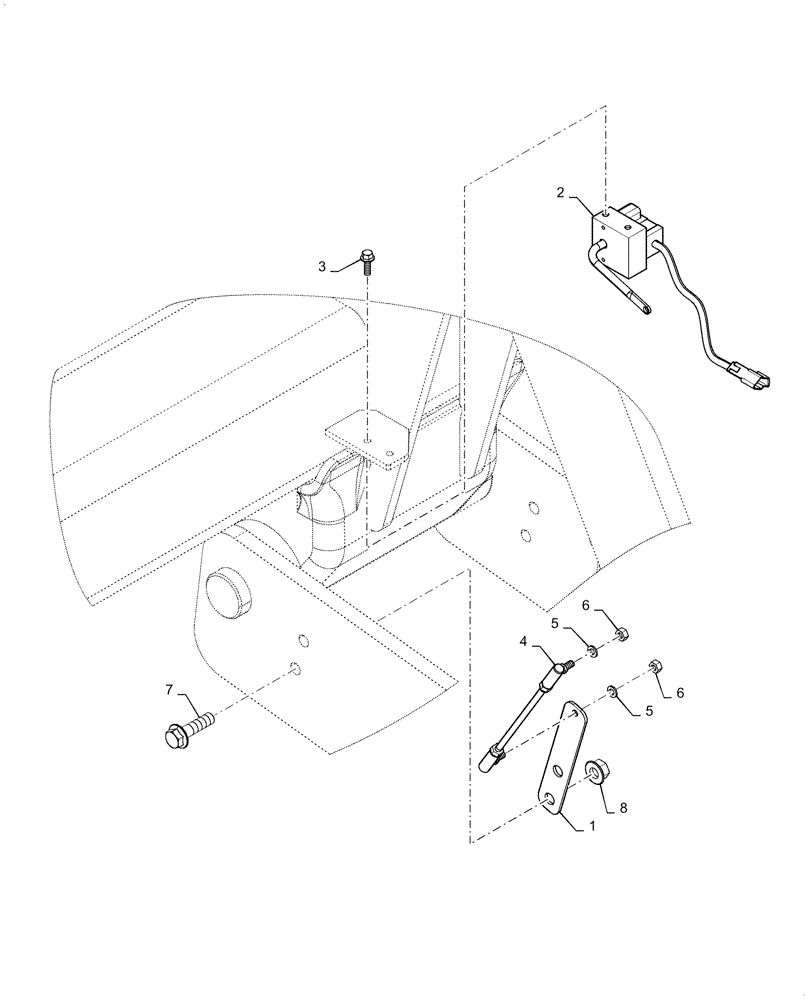 2
3
6
5
4
6
5
7
8
1