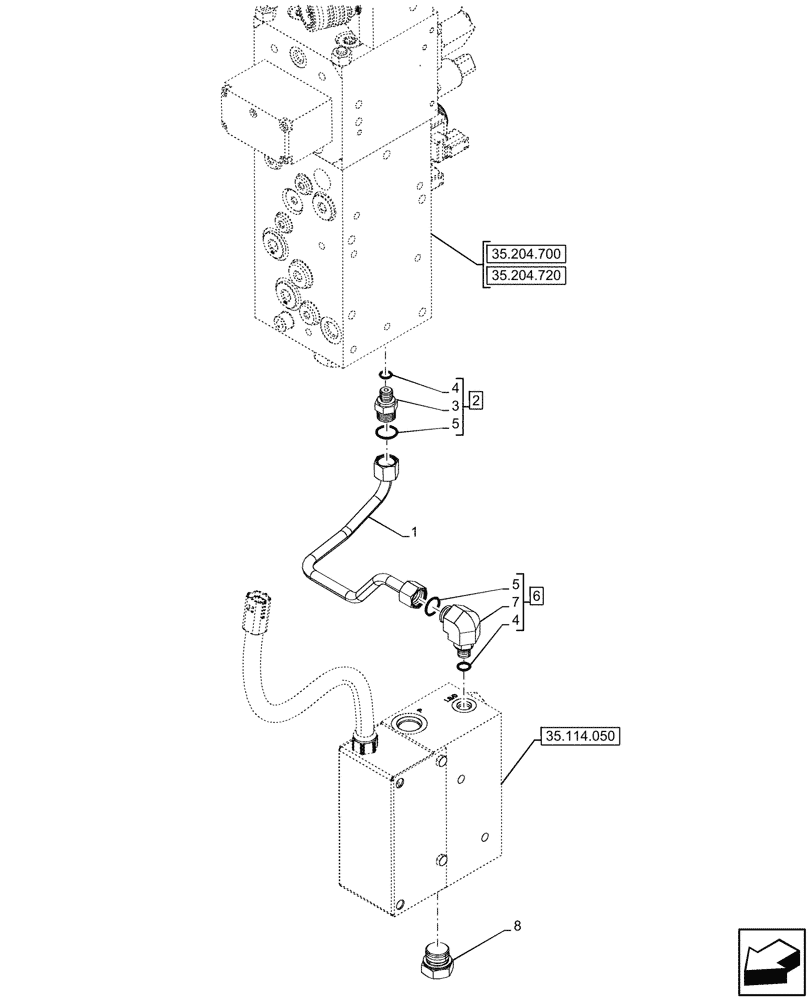 35.204.700
35.204.720
4
3
5
2
1
5
7
4
6
35.114.050
8