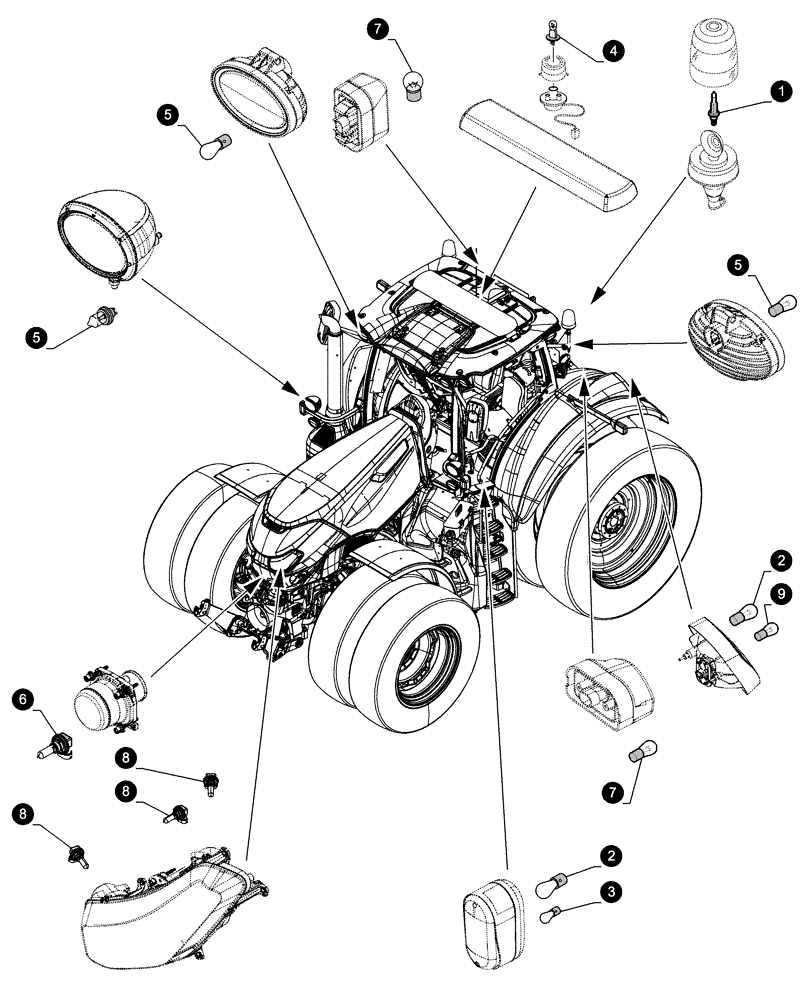 7
4
1
5
5
5
2
9
6
8
8
8
7
2
3