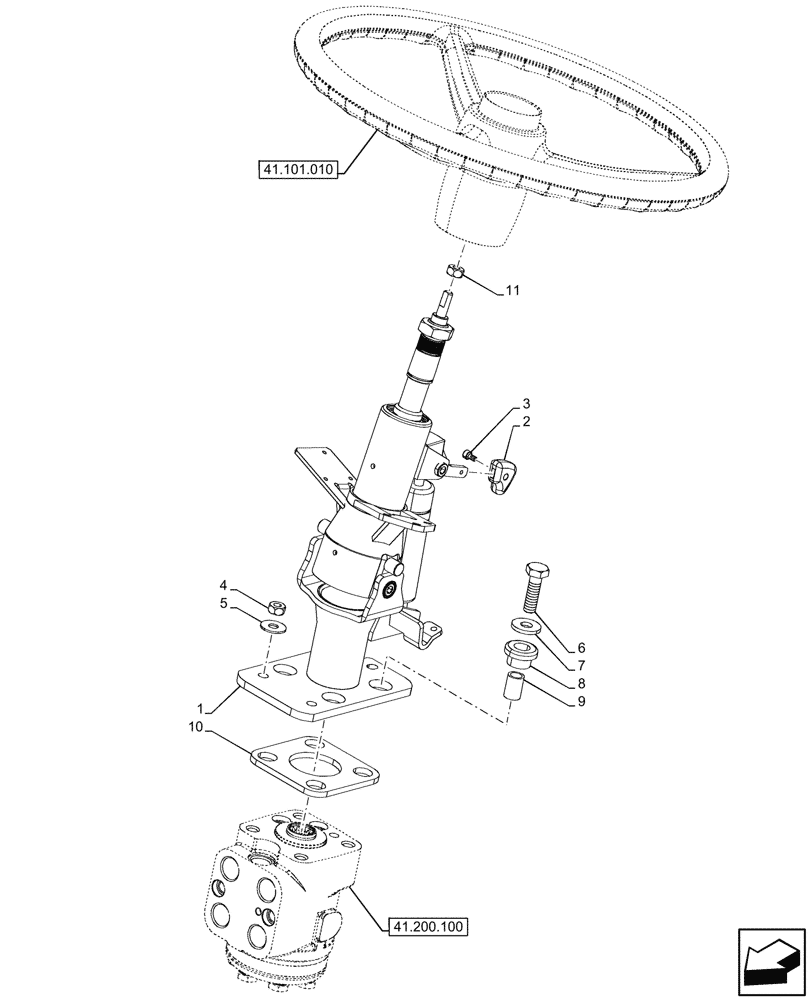 41.101.010

11

3

2

4

5

6

7

8

9

1

10

41.200.100